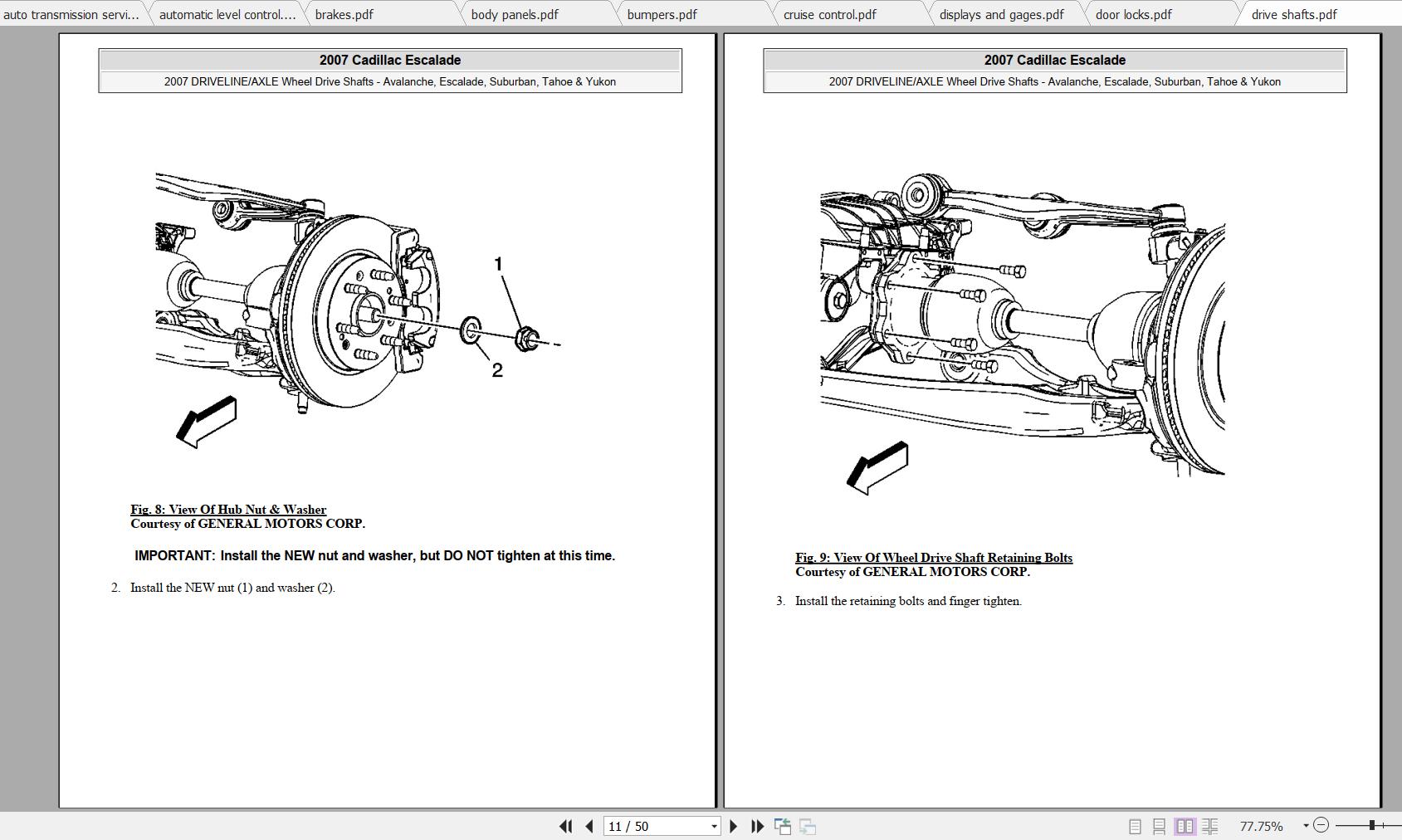 auto transmission servi... automatic level control.... brakes.pdf body panels.pdf bumpers.pdf cruise control.pdf displays and gages.pdf door locks.pdf drive shafts.pdf

2007 Cadillac Escalade

2007 DRIVELINE/AXLE Wheel Drive Shafts - Avalanche, Escalade, Suburban, Tahoe & Yukon

1

2

Fig. 8: View Of Hub Nut & Washer
Courtesy of GENERAL MOTORS CORP.

IMPORTANT: Install the NEW nut and washer, but DO NOT tighten at this time.

2. Install the NEW nut (1) and washer (2).

2007 Cadillac Escalade

2007 DRIVELINE/AXLE Wheel Drive Shafts - Avalanche, Escalade, Suburban, Tahoe & Yukon

Fig. 9: View Of Wheel Drive Shaft Retaining Bolts
Courtesy of GENERAL MOTORS CORP.

3. Install the retaining bolts and finger tighten.

11 / 50

77.75%