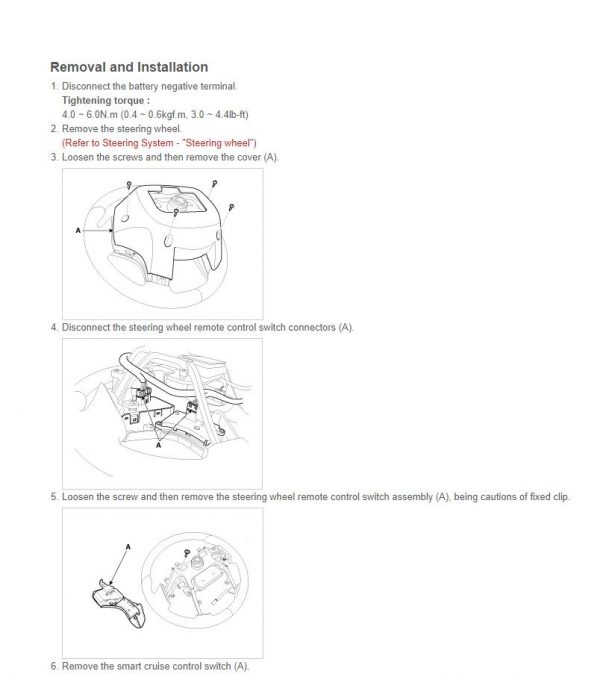 Removal and Installation

1. Disconnect the battery negative terminal.
Tightening torque :
4.0 ~ 6.0N.m (0.4 ~ 0.6kgf.m, 3.0 ~ 4.4lb-ft)

2. Remove the steering wheel.
(Refer to Steering System - "Steering wheel")

3. Loosen the screws and then remove the cover (A).

A

4. Disconnect the steering wheel remote control switch connectors (A).

A

5. Loosen the screw and then remove the steering wheel remote control switch assembly (A), being cautions of fixed clip.

A

6. Remove the smart cruise control switch (A).