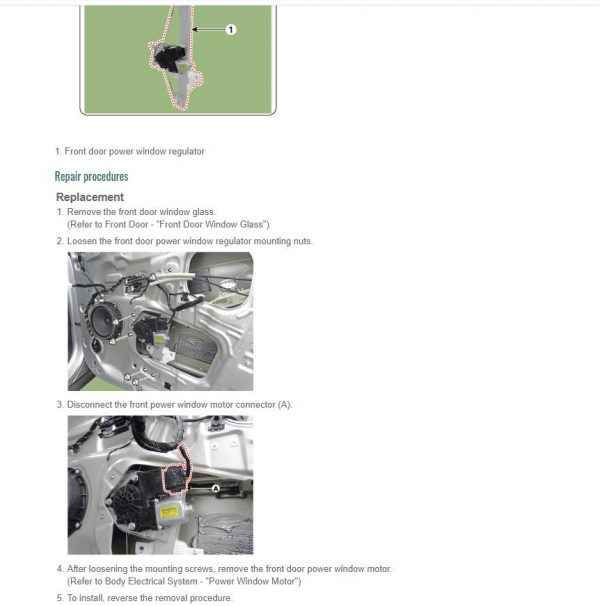 1

1. Front door power window regulator

Repair procedures

Replacement

1. Remove the front door window glass.
(Refer to Front Door - "Front Door Window Glass")

2. Loosen the front door power window regulator mounting nuts.

3. Disconnect the front power window motor connector (A).

A

4. After loosening the mounting screws, remove the front door power window motor.
(Refer to Body Electrical System - "Power Window Motor")

5. To install, reverse the removal procedure.