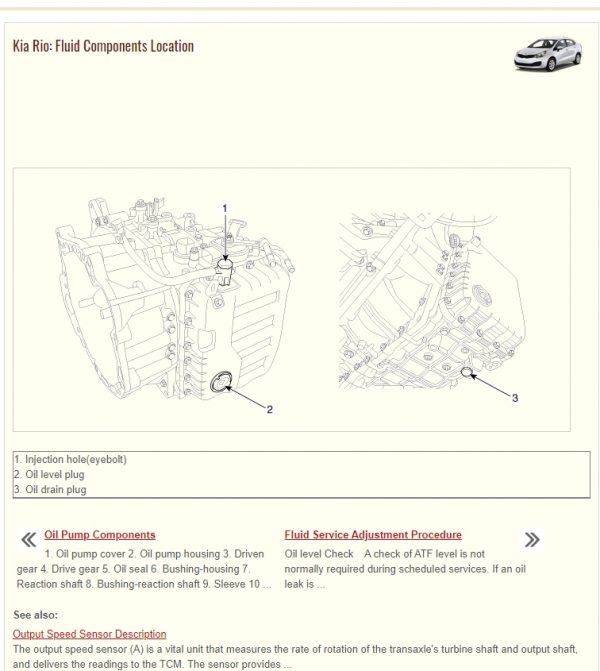 Kia Rio: Fluid Components Location

1

2

3

1. Injection hole(eyebolt)
2. Oil level plug
3. Oil drain plug

«

Oil Pump Components

1. Oil pump cover 2. Oil pump housing 3. Driven gear 4. Drive gear 5. Oil seal 6. Bushing-housing 7. Reaction shaft 8. Bushing-reaction shaft 9. Sleeve 10 ...

Fluid Service Adjustment Procedure

Oil level Check A check of ATF level is not normally required during scheduled services. If an oil leak is ...

»

See also:

Output Speed Sensor Description

The output speed sensor (A) is a vital unit that measures the rate of rotation of the transaxle's turbine shaft and output shaft, and delivers the readings to the TCM. The sensor provides ...