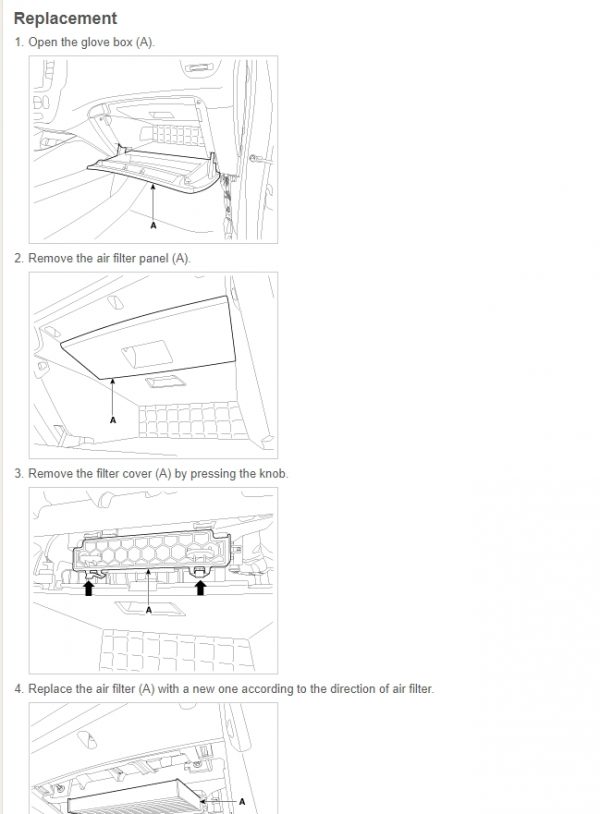 Replacement

1. Open the glove box (A).

A

2. Remove the air filter panel (A).

A

3. Remove the filter cover (A) by pressing the knob.

A

4. Replace the air filter (A) with a new one according to the direction of air filter.

A