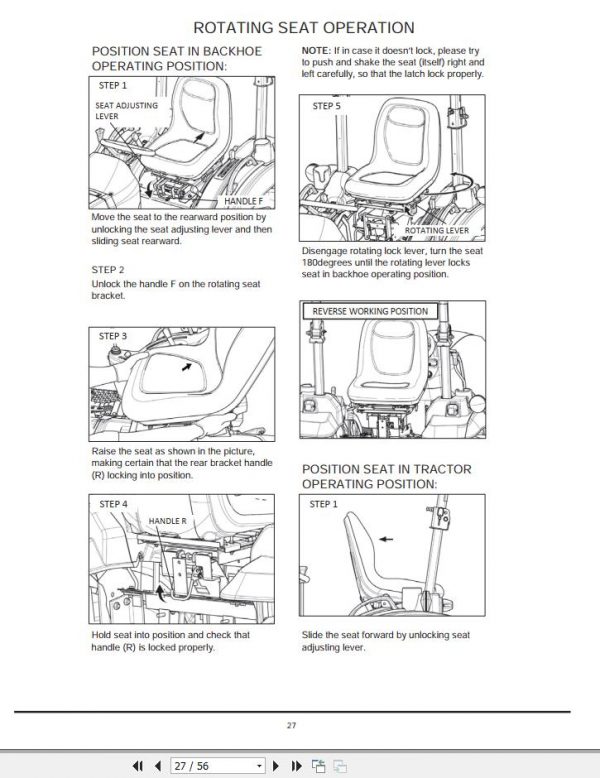 ROTATING SEAT OPERATION

POSITION SEAT IN BACKHOE OPERATING POSITION:

STEP 1

SEAT ADJUSTING LEVER

HANDLE F

Move the seat to the rearward position by unlocking the seat adjusting lever and then sliding seat rearward.

STEP 2

Unlock the handle F on the rotating seat bracket.

STEP 3

Raise the seat as shown in the picture, making certain that the rear bracket handle (R) locking into position.

STEP 4

HANDLE R

Hold seat into position and check that handle (R) is locked properly.

NOTE: If in case it doesn't lock, please try to push and shake the seat (itself) right and left carefully, so that the latch lock properly.

STEP 5

ROTATING LEVER

Disengage rotating lock lever, turn the seat 180degrees until the rotating lever locks seat in backhoe operating position.

REVERSE WORKING POSITION

POSITION SEAT IN TRACTOR OPERATING POSITION:

STEP 1

Slide the seat forward by unlocking seat adjusting lever.

27

27 / 56