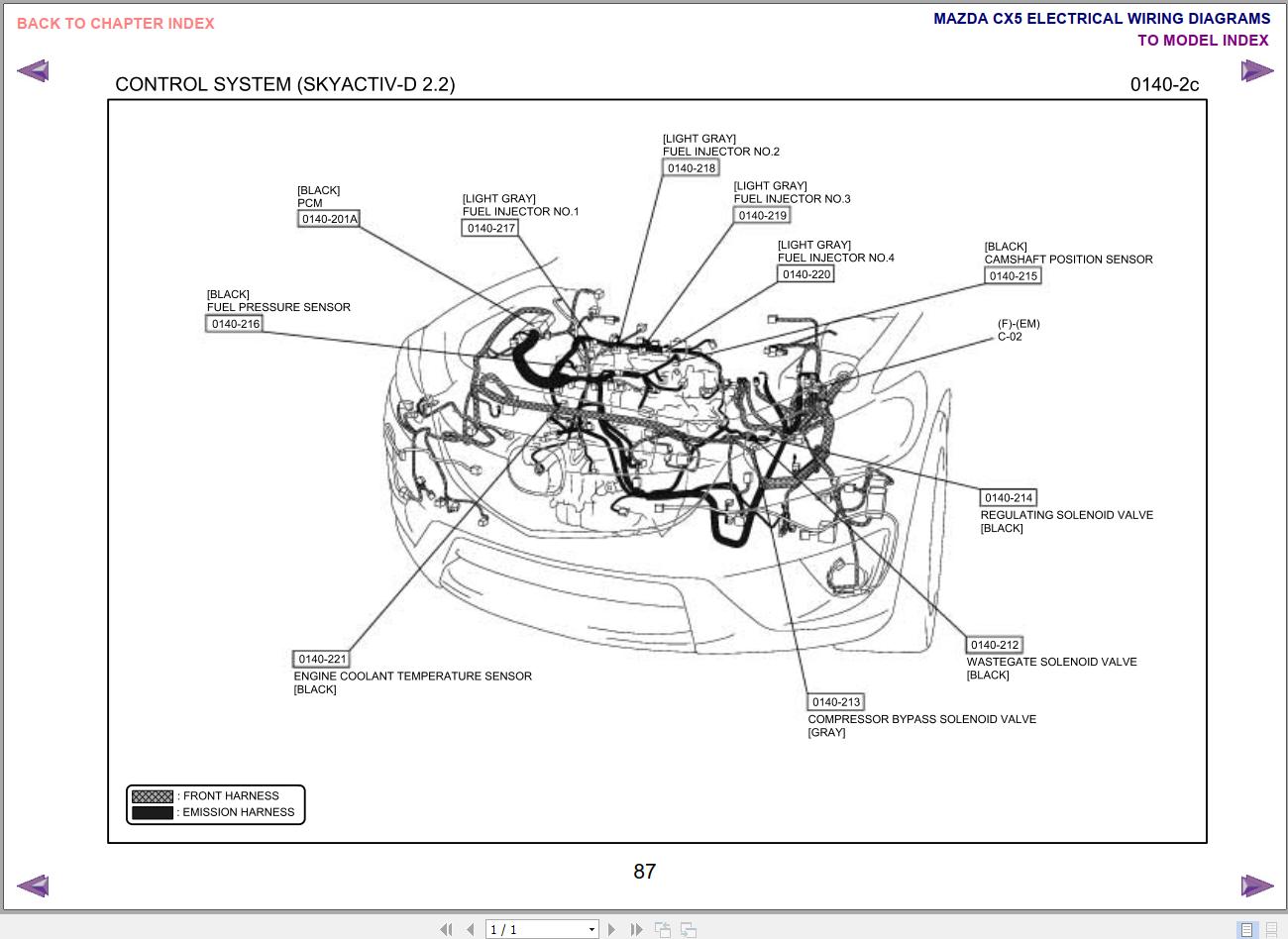 BACK TO CHAPTER INDEX

MAZDA CX5 ELECTRICAL WIRING DIAGRAMS
TO MODEL INDEX

CONTROL SYSTEM (SKYACTIV-D 2.2)

0140-2c

[LIGHT GRAY]
FUEL INJECTOR NO.2
0140-218

[BLACK]
PCM
0140-201A

[LIGHT GRAY]
FUEL INJECTOR NO.1
0140-217

[LIGHT GRAY]
FUEL INJECTOR NO.3
0140-219

[LIGHT GRAY]
FUEL INJECTOR NO.4
0140-220

[BLACK]
CAMSHAFT POSITION SENSOR
0140-215

[BLACK]
FUEL PRESSURE SENSOR
0140-216

(F)-(EM)
C-02

0140-214
REGULATING SOLENOID VALVE
[BLACK]

0140-212
WASTEGATE SOLENOID VALVE
[BLACK]

0140-221
ENGINE COOLANT TEMPERATURE SENSOR
[BLACK]

0140-213
COMPRESSOR BYPASS SOLENOID VALVE
[GRAY]

: FRONT HARNESS
: EMISSION HARNESS

87

1 / 1