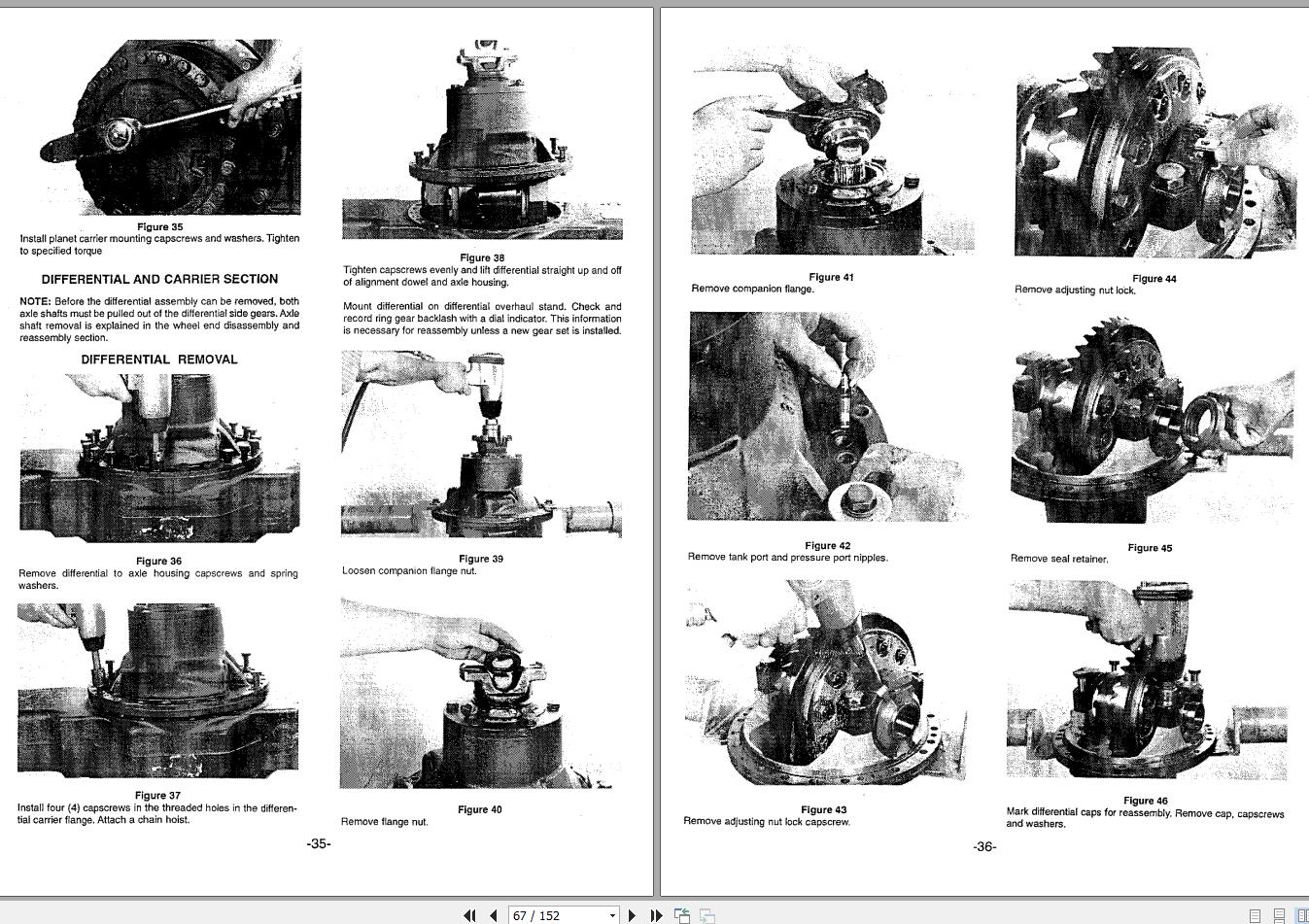 Figure 35
Install planet carrier mounting capscrews and washers. Tighten to specified torque

DIFFERENTIAL AND CARRIER SECTION

NOTE: Before the differential assembly can be removed, both axle shafts must be pulled out of the differential side gears. Axle shaft removal is explained in the wheel end disassembly and reassembly section.

DIFFERENTIAL REMOVAL

Figure 36
Remove differential to axle housing capscrews and spring washers.

Figure 37
Install four (4) capscrews in the threaded holes in the differential carrier flange. Attach a chain hoist.

Figure 38
Tighten capscrews evenly and lift differential straight up and off of alignment dowel and axle housing.

Mount differential on differential overhaul stand. Check and record ring gear backlash with a dial indicator. This information is necessary for reassembly unless a new gear set is installed.

Figure 39
Loosen companion flange nut.

Figure 40
Remove flange nut.

-35-

Figure 41
Remove companion flange.

Figure 42
Remove tank port and pressure port nipples.

Figure 43
Remove adjusting nut lock capscrew.

Figure 44
Remove adjusting nut lock.

Figure 45
Remove seal retainer.

Figure 46
Mark differential caps for reassembly. Remove cap, capscrews and washers.

-36-

67 / 152