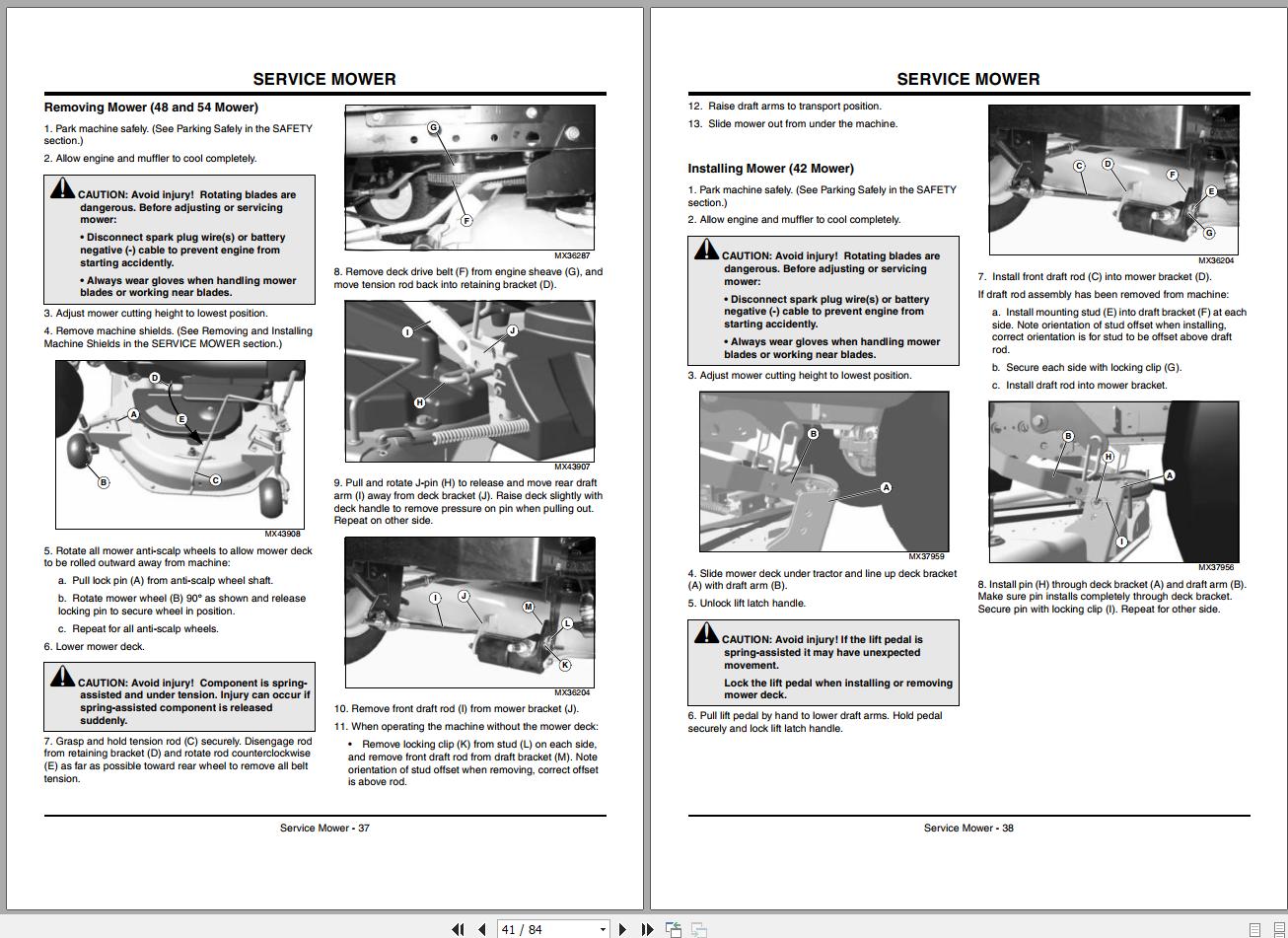 SERVICE MOWER

Removing Mower (48 and 54 Mower)

1. Park machine safely. (See Parking Safely in the SAFETY section.)

2. Allow engine and muffler to cool completely.

CAUTION: Avoid injury! Rotating blades are dangerous. Before adjusting or servicing mower:

• Disconnect spark plug wire(s) or battery negative (-) cable to prevent engine from starting accidently.

• Always wear gloves when handling mower blades or working near blades.

3. Adjust mower cutting height to lowest position.

4. Remove machine shields. (See Removing and Installing Machine Shields in the SERVICE MOWER section.)

D
A
E
B
C
MX43908

5. Rotate all mower anti-scalp wheels to allow mower deck to be rolled outward away from machine:

a. Pull lock pin (A) from anti-scalp wheel shaft.

b. Rotate mower wheel (B) 90° as shown and release locking pin to secure wheel in position.

c. Repeat for all anti-scalp wheels.

6. Lower mower deck.

CAUTION: Avoid injury! Component is spring-assisted and under tension. Injury can occur if spring-assisted component is released suddenly.

7. Grasp and hold tension rod (C) securely. Disengage rod from retaining bracket (D) and rotate rod counterclockwise (E) as far as possible toward rear wheel to remove all belt tension.

G
F
MX36287

8. Remove deck drive belt (F) from engine sheave (G), and move tension rod back into retaining bracket (D).

I
J
H
MX43907

9. Pull and rotate J-pin (H) to release and move rear draft arm (I) away from deck bracket (J). Raise deck slightly with deck handle to remove pressure on pin when pulling out. Repeat on other side.

I
J
M
L
K
MX36204

10. Remove front draft rod (I) from mower bracket (J).

11. When operating the machine without the mower deck:

• Remove locking clip (K) from stud (L) on each side, and remove front draft rod from draft bracket (M). Note orientation of stud offset when removing, correct offset is above rod.

Service Mower - 37

SERVICE MOWER

12. Raise draft arms to transport position.

13. Slide mower out from under the machine.

Installing Mower (42 Mower)

1. Park machine safely. (See Parking Safely in the SAFETY section.)

2. Allow engine and muffler to cool completely.

CAUTION: Avoid injury! Rotating blades are dangerous. Before adjusting or servicing mower:

• Disconnect spark plug wire(s) or battery negative (-) cable to prevent engine from starting accidently.

• Always wear gloves when handling mower blades or working near blades.

3. Adjust mower cutting height to lowest position.

B
A
MX37959

4. Slide mower deck under tractor and line up deck bracket (A) with draft arm (B).

5. Unlock lift latch handle.

CAUTION: Avoid injury! If the lift pedal is spring-assisted it may have unexpected movement.

Lock the lift pedal when installing or removing mower deck.

6. Pull lift pedal by hand to lower draft arms. Hold pedal securely and lock lift latch handle.

C
D
F
E
G
MX36204

7. Install front draft rod (C) into mower bracket (D).

If draft rod assembly has been removed from machine:

a. Install mounting stud (E) into draft bracket (F) at each side. Note orientation of stud offset when installing, correct orientation is for stud to be offset above draft rod.

b. Secure each side with locking clip (G).

c. Install draft rod into mower bracket.

B
H
A
I
MX37956

8. Install pin (H) through deck bracket (A) and draft arm (B). Make sure pin installs completely through deck bracket. Secure pin with locking clip (I). Repeat for other side.

Service Mower - 38

41 / 84