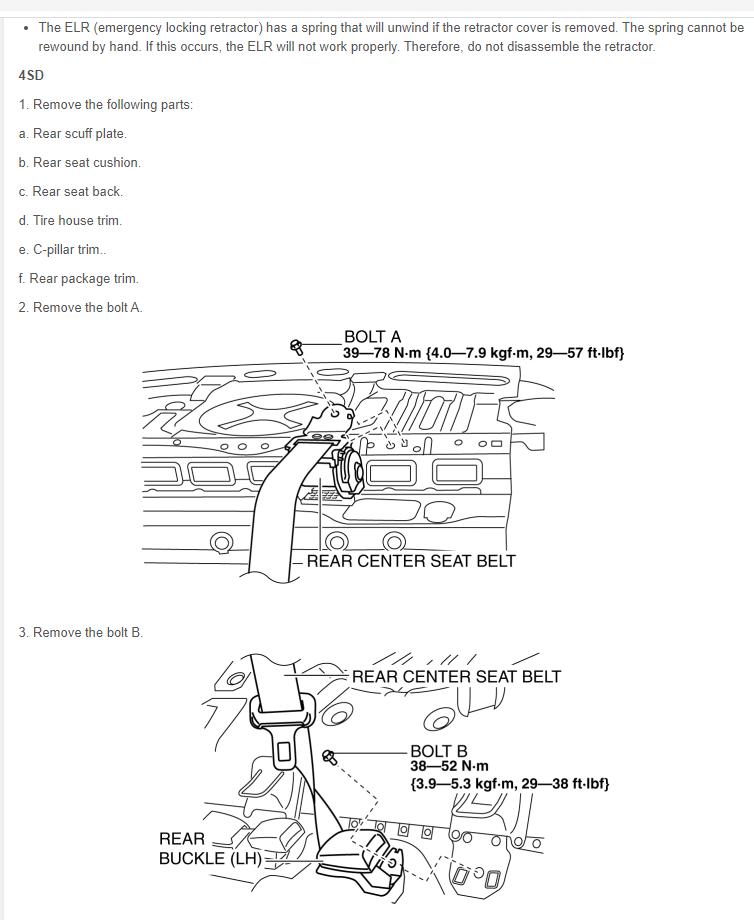 • The ELR (emergency locking retractor) has a spring that will unwind if the retractor cover is removed. The spring cannot be rewound by hand. If this occurs, the ELR will not work properly. Therefore, do not disassemble the retractor.

4SD

1. Remove the following parts:

a. Rear scuff plate.

b. Rear seat cushion.

c. Rear seat back.

d. Tire house trim.

e. C-pillar trim..

f. Rear package trim.

2. Remove the bolt A.

BOLT A
39—78 N·m {4.0—7.9 kgf·m, 29—57 ft·lbf}

REAR CENTER SEAT BELT

3. Remove the bolt B.

REAR CENTER SEAT BELT

BOLT B
38—52 N·m
{3.9—5.3 kgf·m, 29—38 ft·lbf}

REAR
BUCKLE (LH)