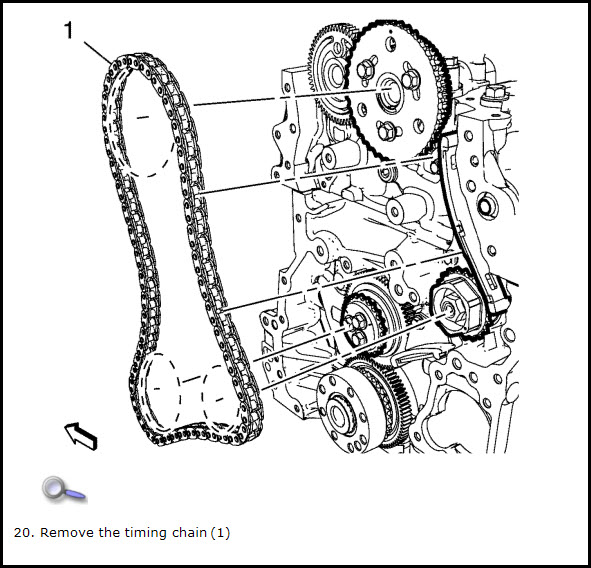 1

20. Remove the timing chain (1)