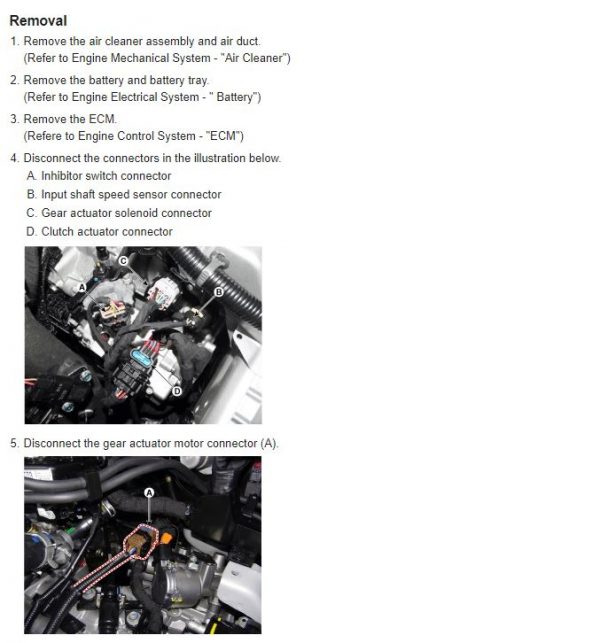 Removal

1. Remove the air cleaner assembly and air duct.
(Refer to Engine Mechanical System - "Air Cleaner")

2. Remove the battery and battery tray.
(Refer to Engine Electrical System - " Battery")

3. Remove the ECM.
(Refere to Engine Control System - "ECM")

4. Disconnect the connectors in the illustration below.
A. Inhibitor switch connector
B. Input shaft speed sensor connector
C. Gear actuator solenoid connector
D. Clutch actuator connector

C
A
B
D

5. Disconnect the gear actuator motor connector (A).

A