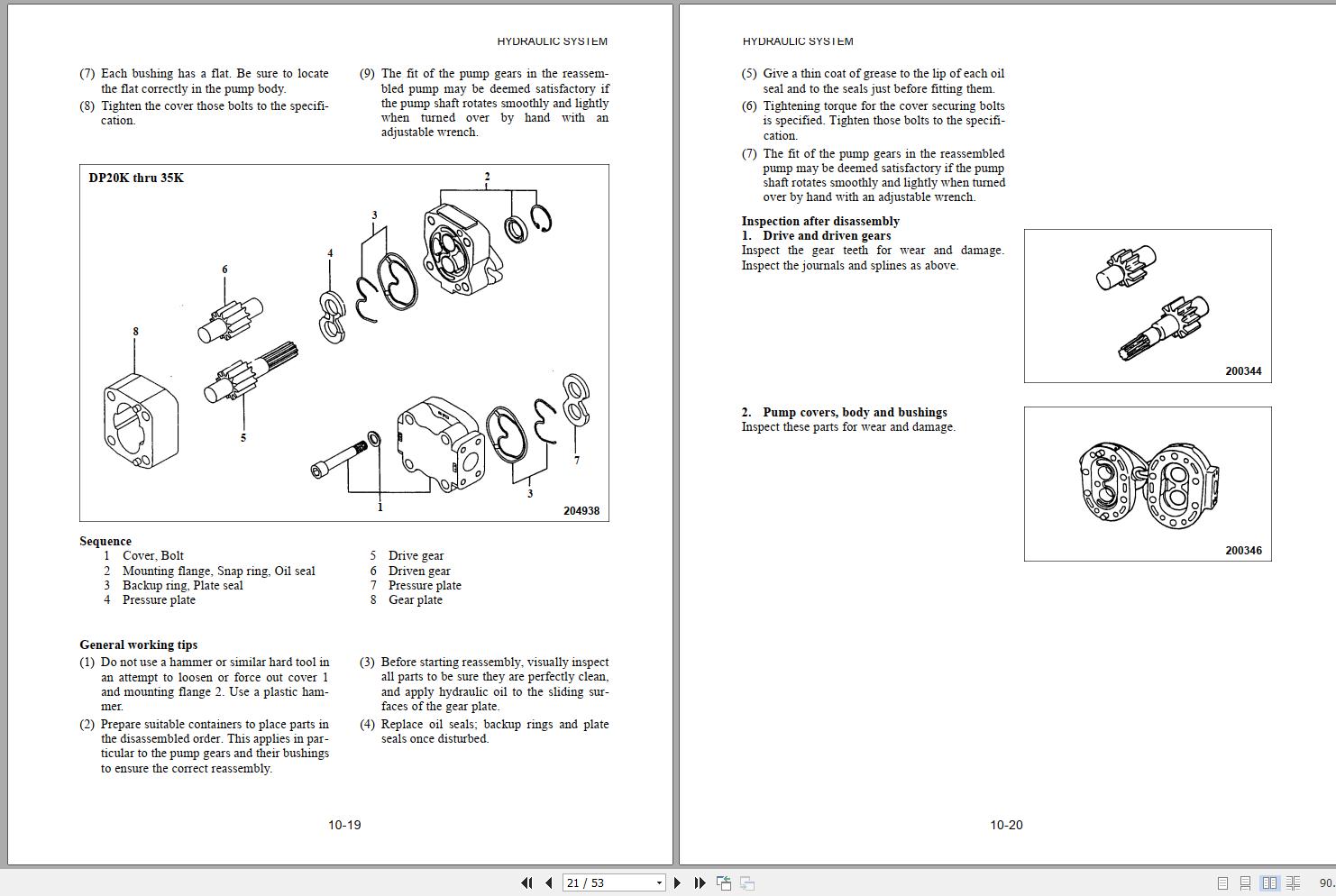 HYDRAULIC SYSTEM

(7) Each bushing has a flat. Be sure to locate the flat correctly in the pump body.

(8) Tighten the cover those bolts to the specification.

(9) The fit of the pump gears in the reassembled pump may be deemed satisfactory if the pump shaft rotates smoothly and lightly when turned over by hand with an adjustable wrench.

DP20K thru 35K

2
3
4
6
8
5
1
3
7

204938

Sequence

1 Cover, Bolt
2 Mounting flange, Snap ring, Oil seal
3 Backup ring, Plate seal
4 Pressure plate
5 Drive gear
6 Driven gear
7 Pressure plate
8 Gear plate

General working tips

(1) Do not use a hammer or similar hard tool in an attempt to loosen or force out cover 1 and mounting flange 2. Use a plastic hammer.

(2) Prepare suitable containers to place parts in the disassembled order. This applies in particular to the pump gears and their bushings to ensure the correct reassembly.

(3) Before starting reassembly, visually inspect all parts to be sure they are perfectly clean, and apply hydraulic oil to the sliding surfaces of the gear plate.

(4) Replace oil seals; backup rings and plate seals once disturbed.

10-19

HYDRAULIC SYSTEM

(5) Give a thin coat of grease to the lip of each oil seal and to the seals just before fitting them.

(6) Tightening torque for the cover securing bolts is specified. Tighten those bolts to the specification.

(7) The fit of the pump gears in the reassembled pump may be deemed satisfactory if the pump shaft rotates smoothly and lightly when turned over by hand with an adjustable wrench.

Inspection after disassembly
1. Drive and driven gears
Inspect the gear teeth for wear and damage. Inspect the journals and splines as above.

200344

2. Pump covers, body and bushings
Inspect these parts for wear and damage.

200346

10-20

21 / 53

90.