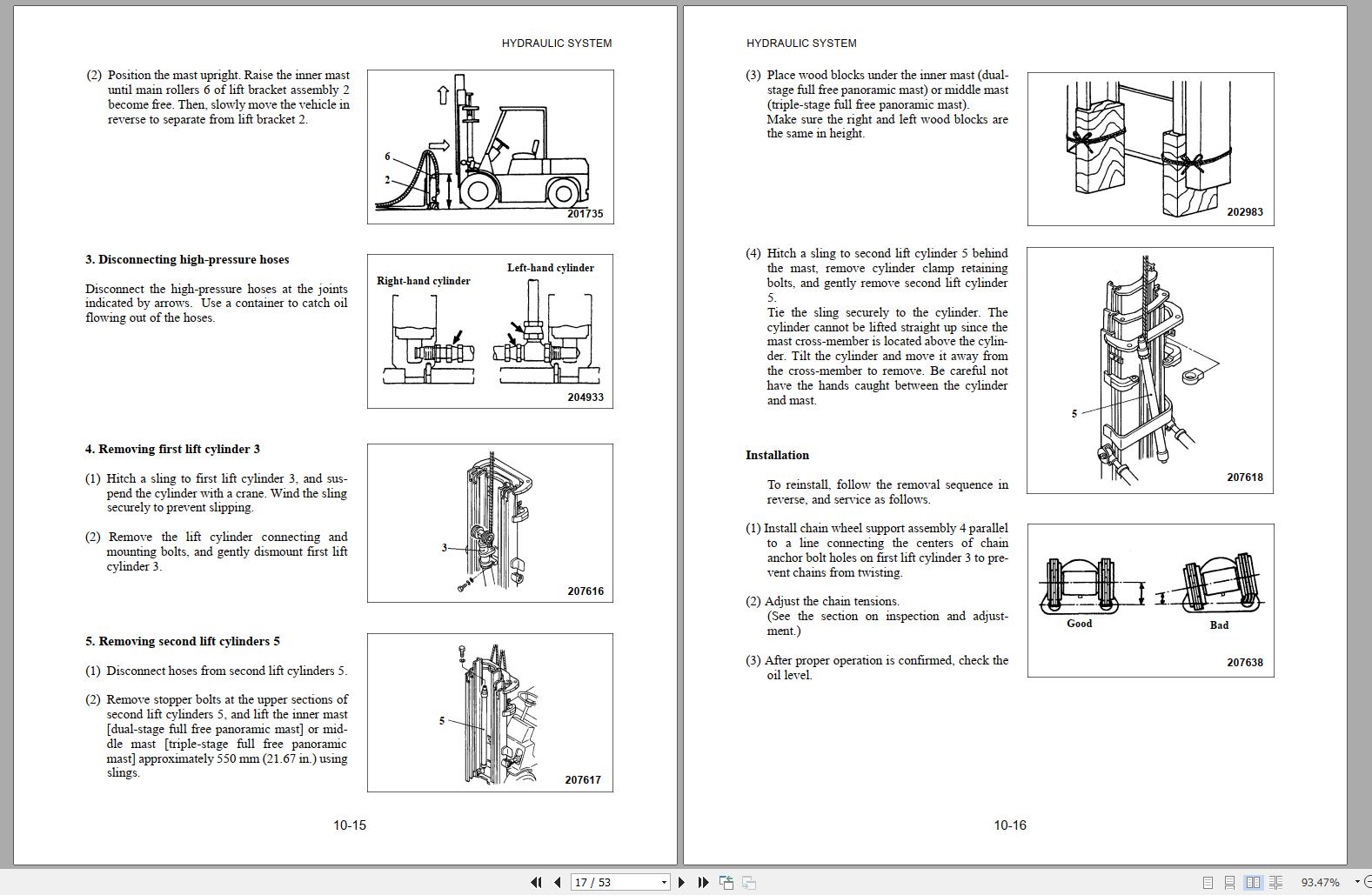 HYDRAULIC SYSTEM

(2) Position the mast upright. Raise the inner mast until main rollers 6 of lift bracket assembly 2 become free. Then, slowly move the vehicle in reverse to separate from lift bracket 2.

6
2
201735

3. Disconnecting high-pressure hoses

Disconnect the high-pressure hoses at the joints indicated by arrows. Use a container to catch oil flowing out of the hoses.

Right-hand cylinder
Left-hand cylinder
204933

4. Removing first lift cylinder 3

(1) Hitch a sling to first lift cylinder 3, and suspend the cylinder with a crane. Wind the sling securely to prevent slipping.

(2) Remove the lift cylinder connecting and mounting bolts, and gently dismount first lift cylinder 3.

3
207616

5. Removing second lift cylinders 5

(1) Disconnect hoses from second lift cylinders 5.

(2) Remove stopper bolts at the upper sections of second lift cylinders 5, and lift the inner mast [dual-stage full free panoramic mast] or middle mast [triple-stage full free panoramic mast] approximately 550 mm (21.67 in.) using slings.

5
207617

10-15

HYDRAULIC SYSTEM

(3) Place wood blocks under the inner mast (dual-stage full free panoramic mast) or middle mast (triple-stage full free panoramic mast).
Make sure the right and left wood blocks are the same in height.

202983

(4) Hitch a sling to second lift cylinder 5 behind the mast, remove cylinder clamp retaining bolts, and gently remove second lift cylinder 5.
Tie the sling securely to the cylinder. The cylinder cannot be lifted straight up since the mast cross-member is located above the cylinder. Tilt the cylinder and move it away from the cross-member to remove. Be careful not have the hands caught between the cylinder and mast.

5
207618

Installation

To reinstall, follow the removal sequence in reverse, and service as follows.

(1) Install chain wheel support assembly 4 parallel to a line connecting the centers of chain anchor bolt holes on first lift cylinder 3 to prevent chains from twisting.

(2) Adjust the chain tensions.
(See the section on inspection and adjustment.)

(3) After proper operation is confirmed, check the oil level.

Good
Bad
207638

10-16

17 / 53
93.47%