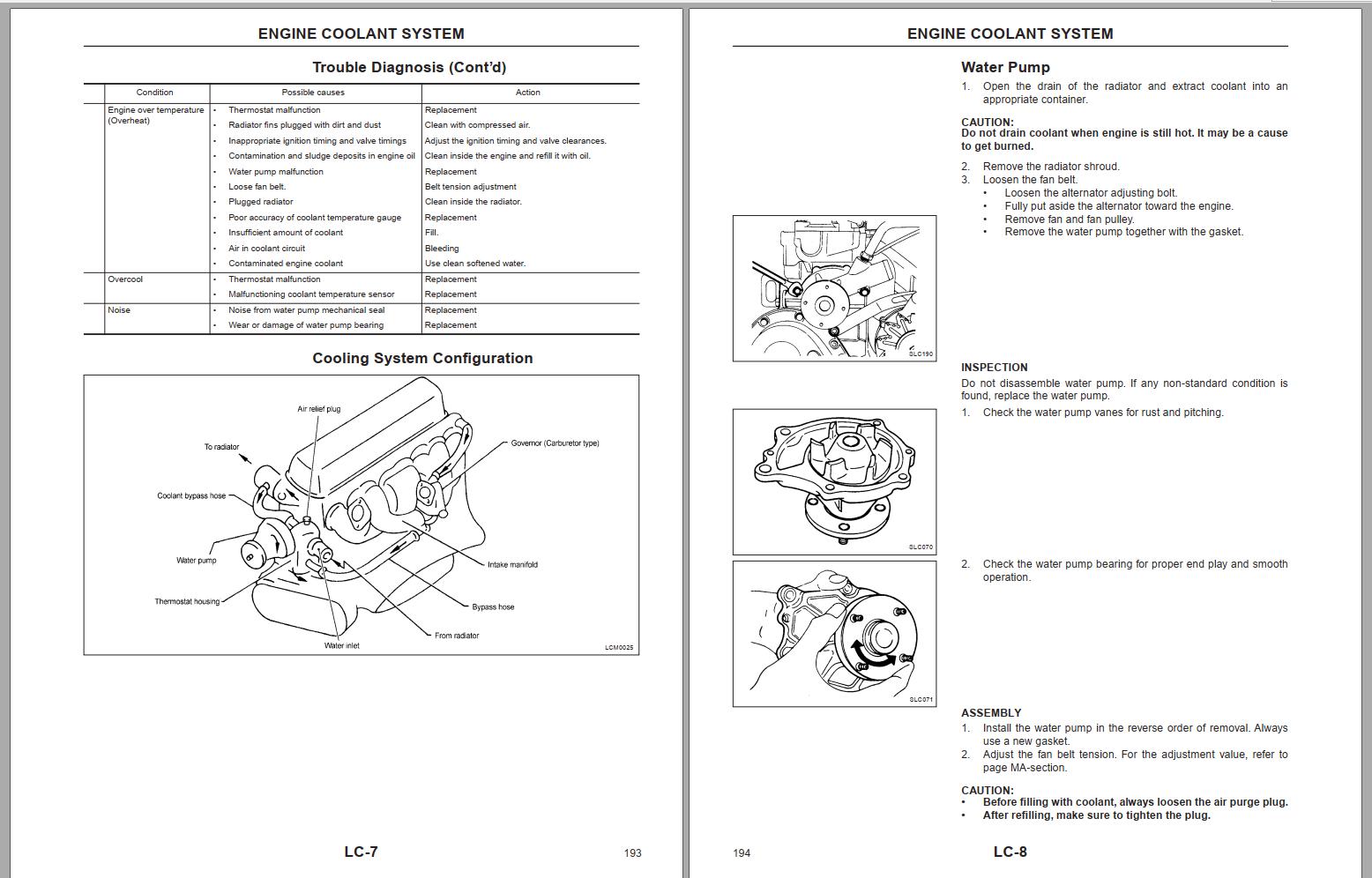 ENGINE COOLANT SYSTEM

Trouble Diagnosis (Cont'd)

| Condition | Possible causes | Action |
|---|---|---|
| Engine over temperature (Overheat) | • Thermostat malfunction | Replacement |
| | • Radiator fins plugged with dirt and dust | Clean with compressed air. |
| | • Inappropriate ignition timing and valve timings | Adjust the ignition timing and valve clearances. |
| | • Contamination and sludge deposits in engine oil | Clean inside the engine and refill it with oil. |
| | • Water pump malfunction | Replacement |
| | • Loose fan belt. | Belt tension adjustment |
| | • Plugged radiator | Clean inside the radiator. |
| | • Poor accuracy of coolant temperature gauge | Replacement |
| | • Insufficient amount of coolant | Fill. |
| | • Air in coolant circuit | Bleeding |
| | • Contaminated engine coolant | Use clean softened water. |
| Overcool | • Thermostat malfunction | Replacement |
| | • Malfunctioning coolant temperature sensor | Replacement |
| Noise | • Noise from water pump mechanical seal | Replacement |
| | • Wear or damage of water pump bearing | Replacement |

Cooling System Configuration

Air relief plug
To radiator
Governor (Carburetor type)
Coolant bypass hose
Water pump
Intake manifold
Thermostat housing
Bypass hose
From radiator
Water inlet
LCM0025

LC-7 193

ENGINE COOLANT SYSTEM

Water Pump
1. Open the drain of the radiator and extract coolant into an appropriate container.

CAUTION:
Do not drain coolant when engine is still hot. It may be a cause to get burned.

2. Remove the radiator shroud.
3. Loosen the fan belt.
• Loosen the alternator adjusting bolt.
• Fully put aside the alternator toward the engine.
• Remove fan and fan pulley.
• Remove the water pump together with the gasket.

SLC190

INSPECTION
Do not disassemble water pump. If any non-standard condition is found, replace the water pump.
1. Check the water pump vanes for rust and pitching.

SLC070

2. Check the water pump bearing for proper end play and smooth operation.

SLC071

ASSEMBLY
1. Install the water pump in the reverse order of removal. Always use a new gasket.
2. Adjust the fan belt tension. For the adjustment value, refer to page MA-section.

CAUTION:
• Before filling with coolant, always loosen the air purge plug.
• After refilling, make sure to tighten the plug.

194 LC-8