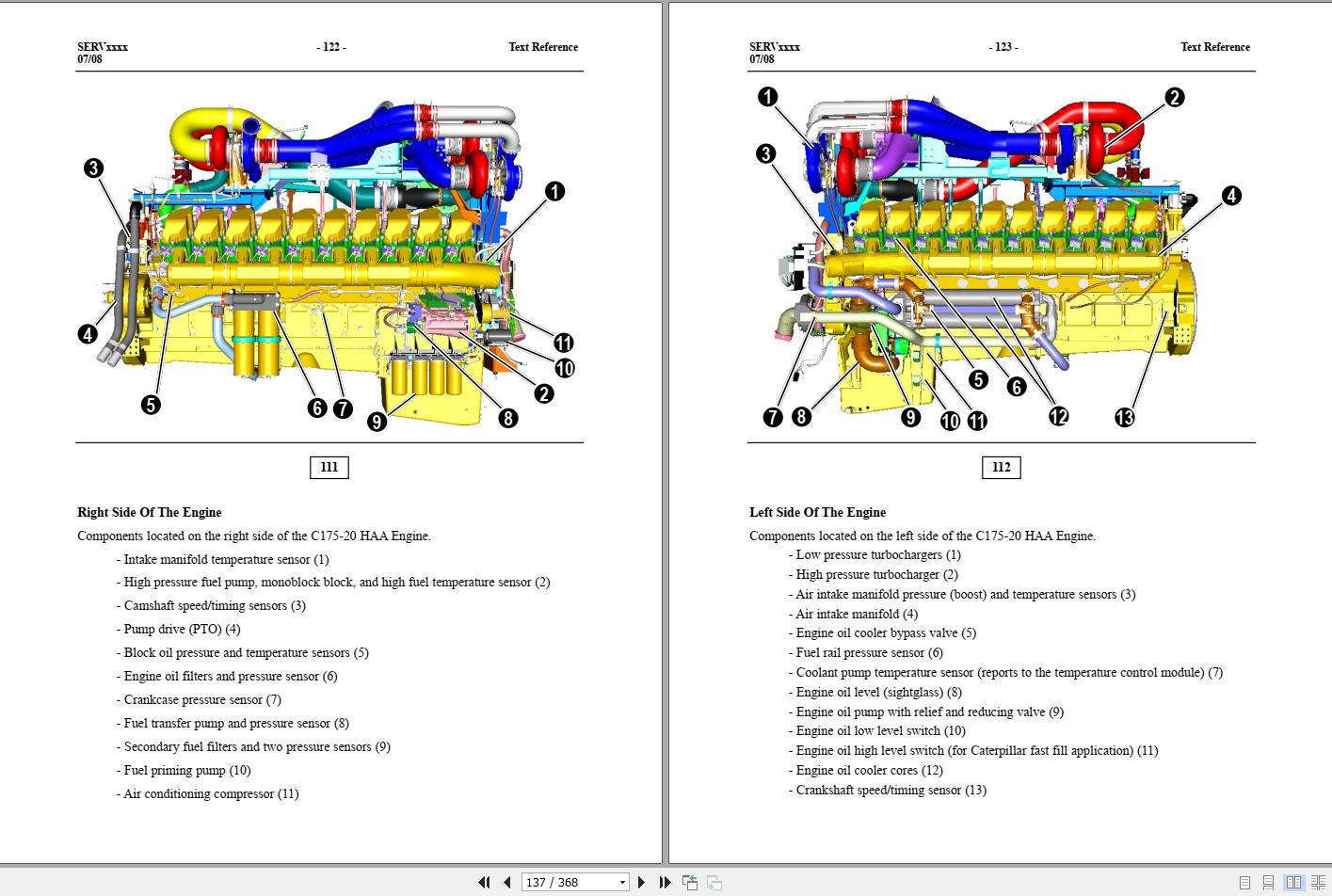 SERVxxxx
07/08

- 122 -

Text Reference

3
1
4
11
10
2
5
6
7
9
8

111

Right Side Of The Engine

Components located on the right side of the C175-20 HAA Engine.

- Intake manifold temperature sensor (1)
- High pressure fuel pump, monoblock block, and high fuel temperature sensor (2)
- Camshaft speed/timing sensors (3)
- Pump drive (PTO) (4)
- Block oil pressure and temperature sensors (5)
- Engine oil filters and pressure sensor (6)
- Crankcase pressure sensor (7)
- Fuel transfer pump and pressure sensor (8)
- Secondary fuel filters and two pressure sensors (9)
- Fuel priming pump (10)
- Air conditioning compressor (11)

SERVxxxx
07/08

- 123 -

Text Reference

1
2
3
4
5
6
7
8
9
10
11
12
13

112

Left Side Of The Engine

Components located on the left side of the C175-20 HAA Engine.

- Low pressure turbochargers (1)
- High pressure turbocharger (2)
- Air intake manifold pressure (boost) and temperature sensors (3)
- Air intake manifold (4)
- Engine oil cooler bypass valve (5)
- Fuel rail pressure sensor (6)
- Coolant pump temperature sensor (reports to the temperature control module) (7)
- Engine oil level (sightglass) (8)
- Engine oil pump with relief and reducing valve (9)
- Engine oil low level switch (10)
- Engine oil high level switch (for Caterpillar fast fill application) (11)
- Engine oil cooler cores (12)
- Crankshaft speed/timing sensor (13)

137 / 368