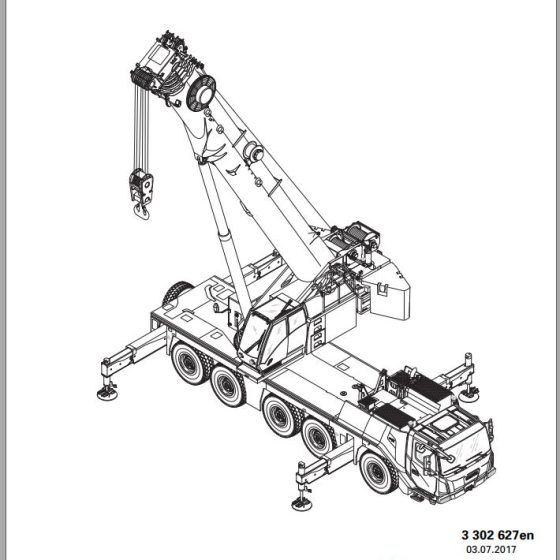 3 302 627en
03.07.2017