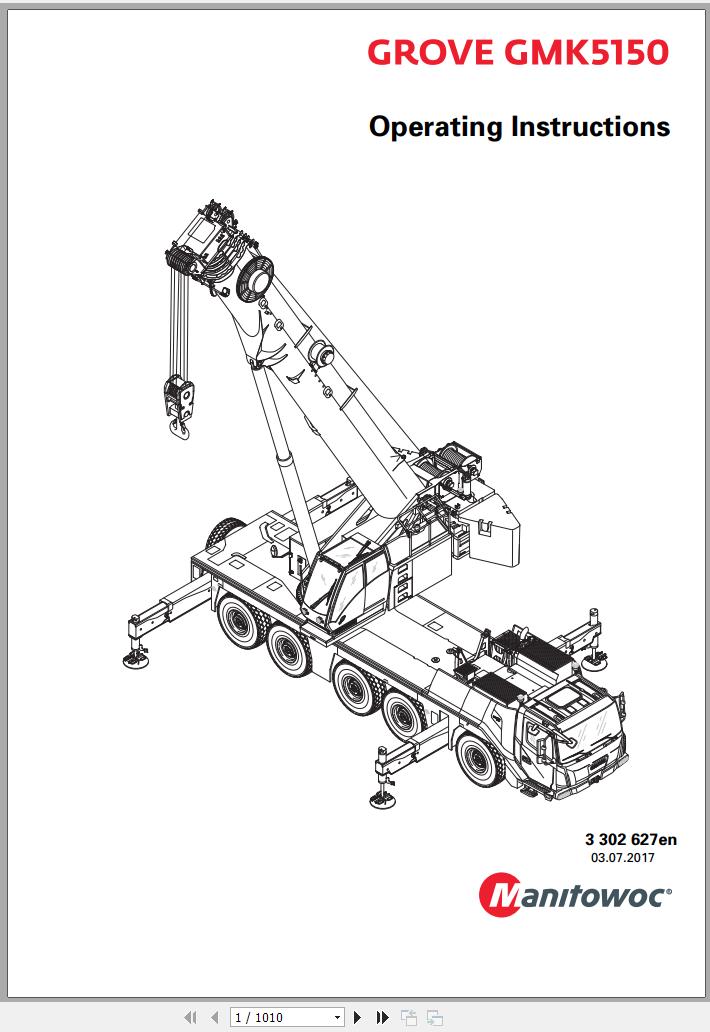 GROVE GMK5150

Operating Instructions

3 302 627en
03.07.2017

Manitowoc®

1 / 1010