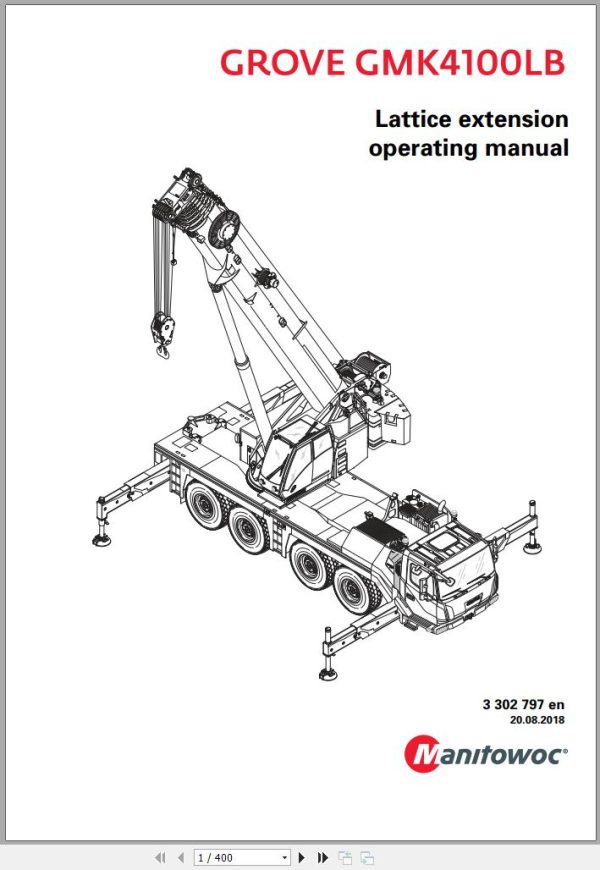 GROVE GMK4100LB

Lattice extension operating manual

3 302 797 en
20.08.2018

Manitowoc®

1 / 400