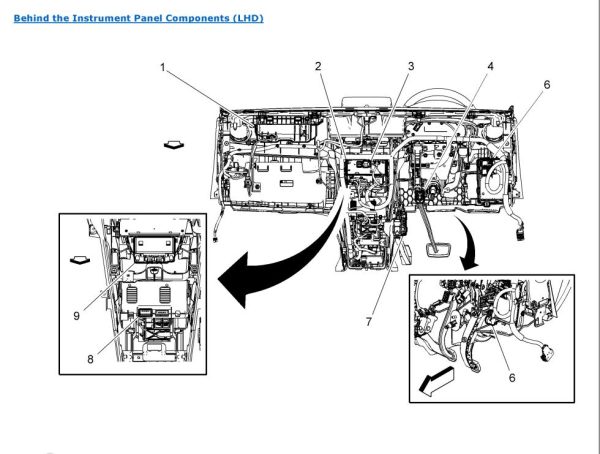 Behind the Instrument Panel Components (LHD)

1
2
3
4
6
9
8
7
6