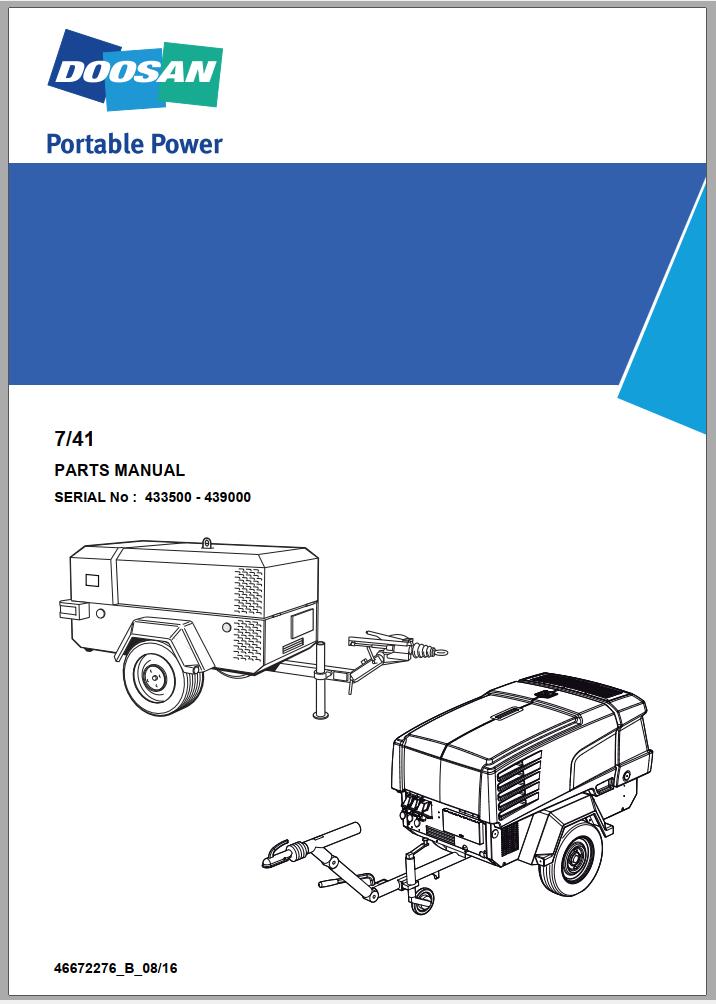 DOOSAN

Portable Power

7/41

PARTS MANUAL

SERIAL No : 433500 - 439000

46672276_B_08/16