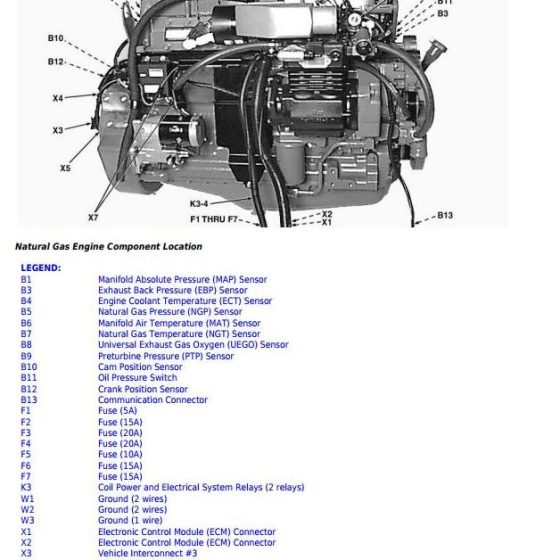 B11
B3
B10
B12
X4
X3
X5
X7
K3-4
F1 THRU F7
X2
X1
B13

Natural Gas Engine Component Location

LEGEND:

| | |
|---|---|
| B1 | Manifold Absolute Pressure (MAP) Sensor |
| B3 | Exhaust Back Pressure (EBP) Sensor |
| B4 | Engine Coolant Temperature (ECT) Sensor |
| B5 | Natural Gas Pressure (NGP) Sensor |
| B6 | Manifold Air Temperature (MAT) Sensor |
| B7 | Natural Gas Temperature (NGT) Sensor |
| B8 | Universal Exhaust Gas Oxygen (UEGO) Sensor |
| B9 | Preturbine Pressure (PTP) Sensor |
| B10 | Cam Position Sensor |
| B11 | Oil Pressure Switch |
| B12 | Crank Position Sensor |
| B13 | Communication Connector |
| F1 | Fuse (5A) |
| F2 | Fuse (15A) |
| F3 | Fuse (20A) |
| F4 | Fuse (20A) |
| F5 | Fuse (10A) |
| F6 | Fuse (15A) |
| F7 | Fuse (15A) |
| K3 | Coil Power and Electrical System Relays (2 relays) |
| W1 | Ground (2 wires) |
| W2 | Ground (2 wires) |
| W3 | Ground (1 wire) |
| X1 | Electronic Control Module (ECM) Connector |
| X2 | Electronic Control Module (ECM) Connector |
| X3 | Vehicle Interconnect #3 |