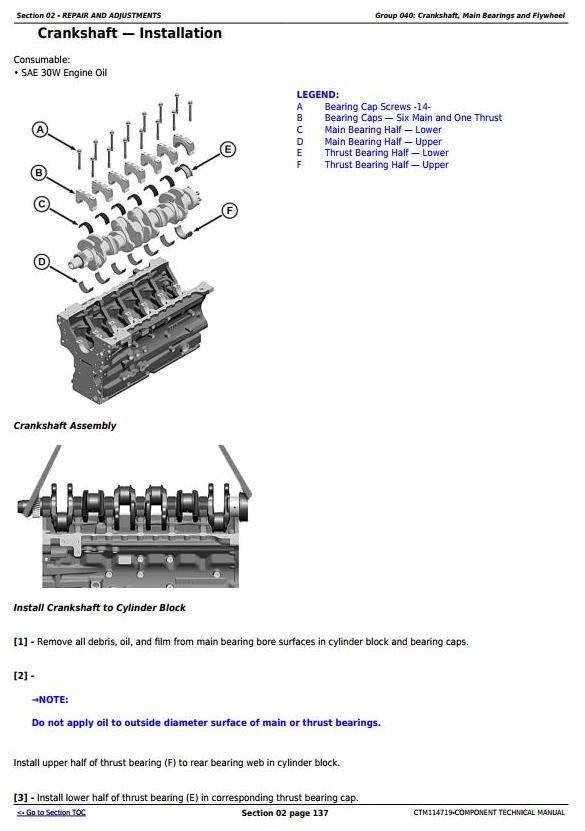 Section 02 - REPAIR AND ADJUSTMENTS

Group 040: Crankshaft, Main Bearings and Flywheel

Crankshaft — Installation

Consumable:
• SAE 30W Engine Oil

A
B
C
D
E
F

LEGEND:
A Bearing Cap Screws -14-
B Bearing Caps — Six Main and One Thrust
C Main Bearing Half — Lower
D Main Bearing Half — Upper
E Thrust Bearing Half — Lower
F Thrust Bearing Half — Upper

Crankshaft Assembly

Install Crankshaft to Cylinder Block

[1] - Remove all debris, oil, and film from main bearing bore surfaces in cylinder block and bearing caps.

[2] -

→NOTE:

Do not apply oil to outside diameter surface of main or thrust bearings.

Install upper half of thrust bearing (F) to rear bearing web in cylinder block.

[3] - Install lower half of thrust bearing (E) in corresponding thrust bearing cap.

<- Go to Section TOC

Section 02 page 137

CTM114719-COMPONENT TECHNICAL MANUAL