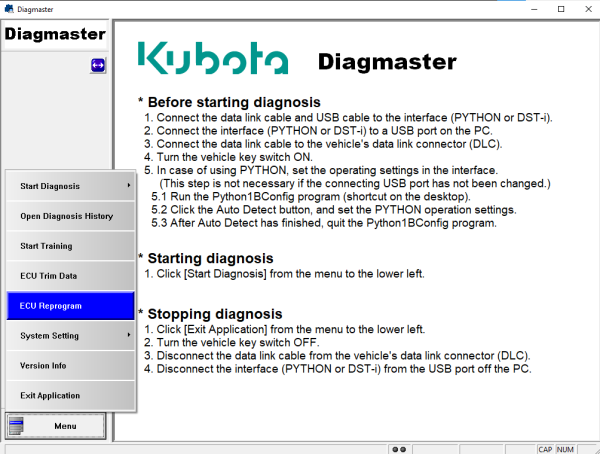 Diagmaster

Diagmaster

Kubota Diagmaster

* Before starting diagnosis
1. Connect the data link cable and USB cable to the interface (PYTHON or DST-i).
2. Connect the interface (PYTHON or DST-i) to a USB port on the PC.
3. Connect the data link cable to the vehicle's data link connector (DLC).
4. Turn the vehicle key switch ON.
5. In case of using PYTHON, set the operating settings in the interface.
(This step is not necessary if the connecting USB port has not been changed.)
5.1 Run the Python1BConfig program (shortcut on the desktop).
5.2 Click the Auto Detect button, and set the PYTHON operation settings.
5.3 After Auto Detect has finished, quit the Python1BConfig program.

* Starting diagnosis
1. Click [Start Diagnosis] from the menu to the lower left.

* Stopping diagnosis
1. Click [Exit Application] from the menu to the lower left.
2. Turn the vehicle key switch OFF.
3. Disconnect the data link cable from the vehicle's data link connector (DLC).
4. Disconnect the interface (PYTHON or DST-i) from the USB port off the PC.

Start Diagnosis
Open Diagnosis History
Start Training
ECU Trim Data
ECU Reprogram
System Setting
Version Info
Exit Application

Menu

CAP NUM