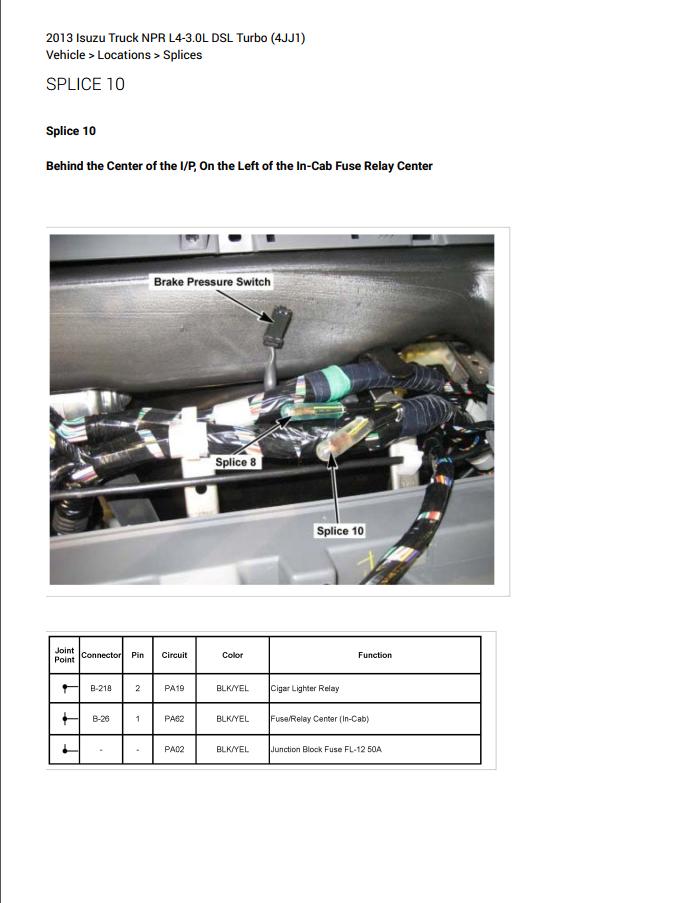 2013 Isuzu Truck NPR L4-3.0L DSL Turbo (4JJ1)
Vehicle > Locations > Splices

SPLICE 10

Splice 10

Behind the Center of the I/P, On the Left of the In-Cab Fuse Relay Center

Brake Pressure Switch

Splice 8

Splice 10

| Joint Point | Connector | Pin | Circuit | Color | Function |
|---|---|---|---|---|---|
| | B-218 | 2 | PA19 | BLK/YEL | Cigar Lighter Relay |
| | B-26 | 1 | PA62 | BLK/YEL | Fuse/Relay Center (In-Cab) |
| | - | - | PA02 | BLK/YEL | Junction Block Fuse FL-12 50A |