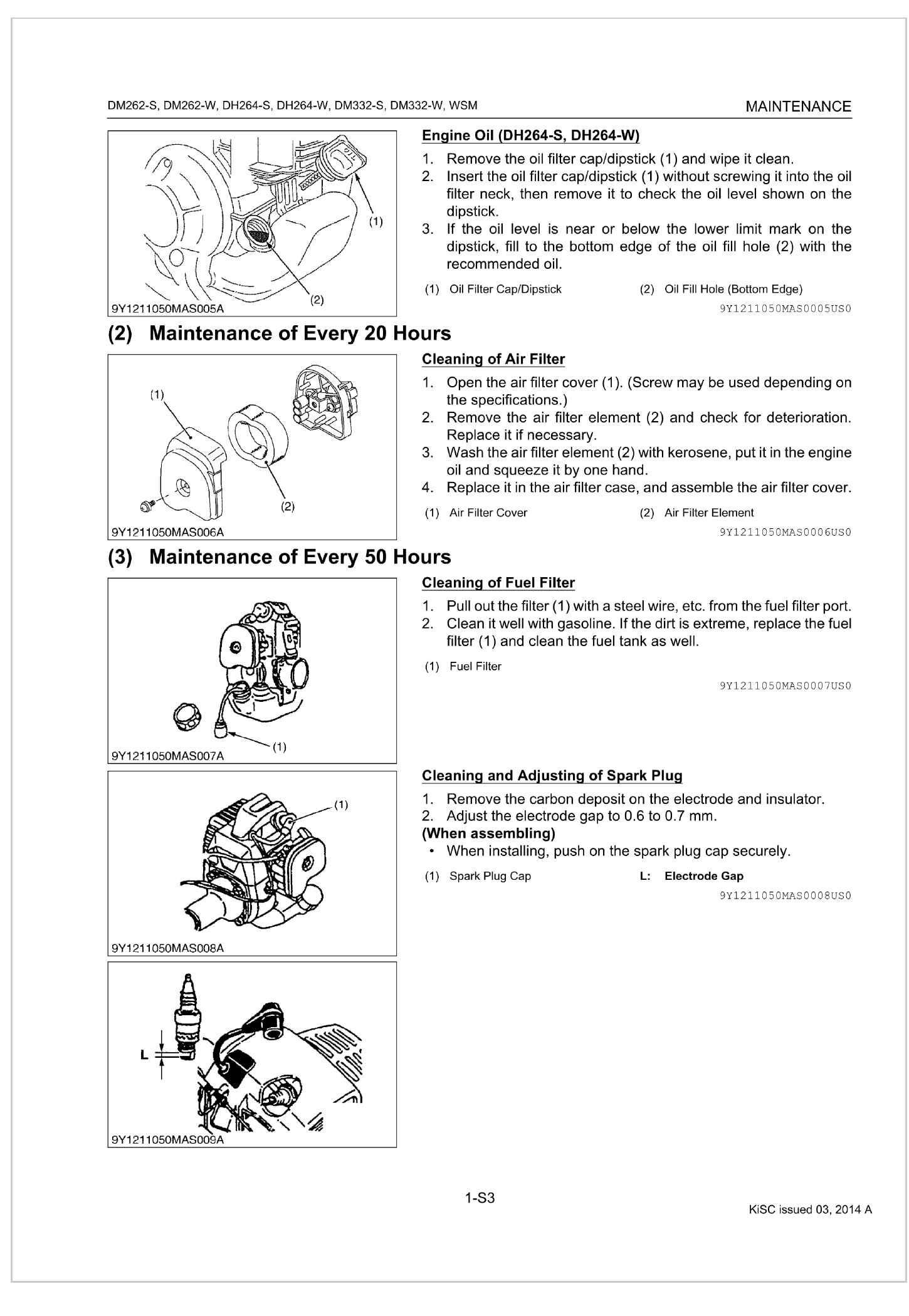 DM262-S, DM262-W, DH264-S, DH264-W, DM332-S, DM332-W, WSM

MAINTENANCE

(1)

(2)

9Y1211050MAS005A

Engine Oil (DH264-S, DH264-W)

1. Remove the oil filter cap/dipstick (1) and wipe it clean.
2. Insert the oil filter cap/dipstick (1) without screwing it into the oil filter neck, then remove it to check the oil level shown on the dipstick.
3. If the oil level is near or below the lower limit mark on the dipstick, fill to the bottom edge of the oil fill hole (2) with the recommended oil.

(1) Oil Filter Cap/Dipstick
(2) Oil Fill Hole (Bottom Edge)

9Y1211050MAS0005US0

(2) Maintenance of Every 20 Hours

(1)

(2)

9Y1211050MAS006A

Cleaning of Air Filter

1. Open the air filter cover (1). (Screw may be used depending on the specifications.)
2. Remove the air filter element (2) and check for deterioration. Replace it if necessary.
3. Wash the air filter element (2) with kerosene, put it in the engine oil and squeeze it by one hand.
4. Replace it in the air filter case, and assemble the air filter cover.

(1) Air Filter Cover
(2) Air Filter Element

9Y1211050MAS0006US0

(3) Maintenance of Every 50 Hours

(1)

9Y1211050MAS007A

Cleaning of Fuel Filter

1. Pull out the filter (1) with a steel wire, etc. from the fuel filter port.
2. Clean it well with gasoline. If the dirt is extreme, replace the fuel filter (1) and clean the fuel tank as well.

(1) Fuel Filter

9Y1211050MAS0007US0

(1)

9Y1211050MAS008A

L

9Y1211050MAS009A

Cleaning and Adjusting of Spark Plug

1. Remove the carbon deposit on the electrode and insulator.
2. Adjust the electrode gap to 0.6 to 0.7 mm.

(When assembling)

• When installing, push on the spark plug cap securely.

(1) Spark Plug Cap
L: Electrode Gap

9Y1211050MAS0008US0

1-S3

KiSC issued 03, 2014 A