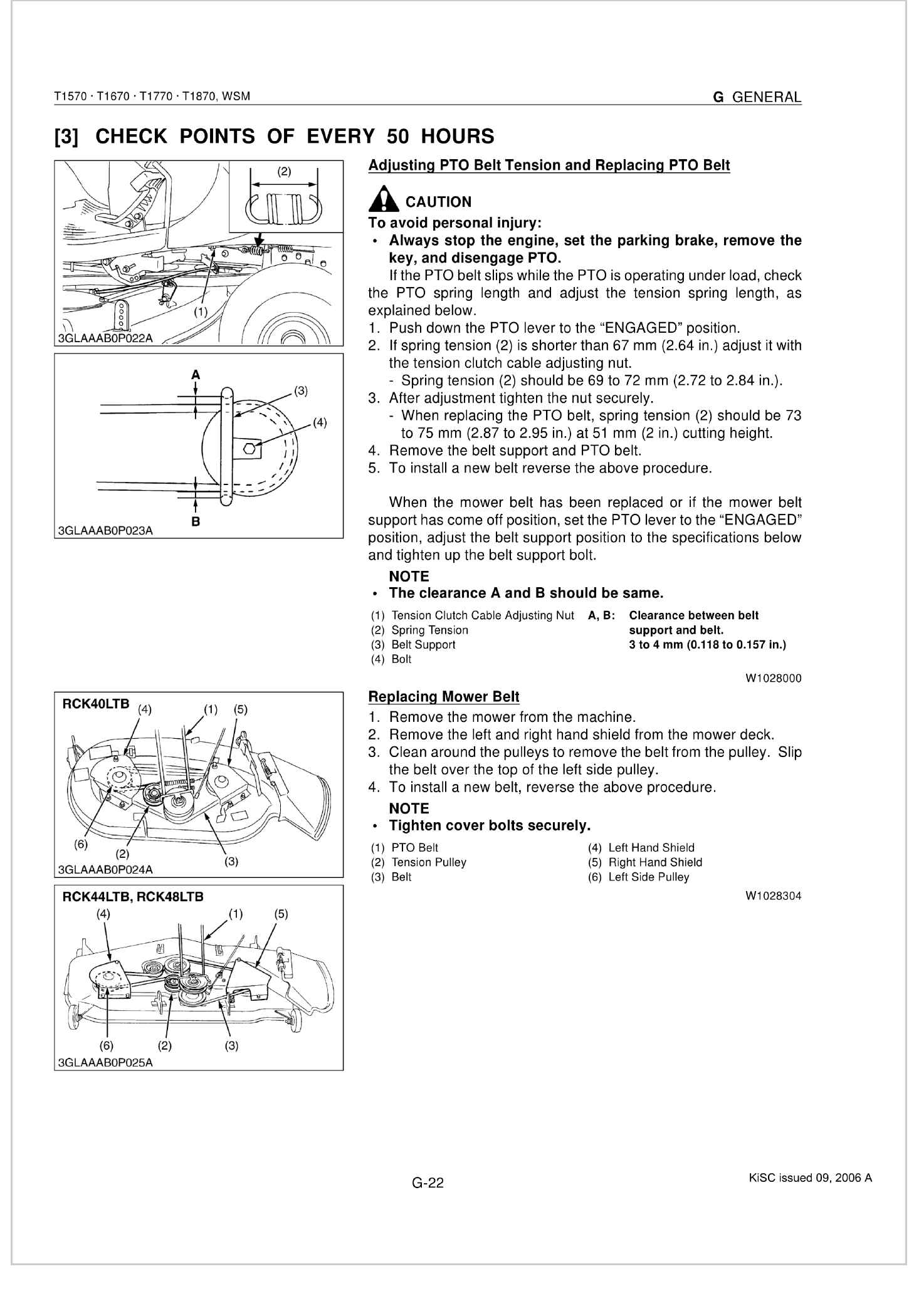 T1570 · T1670 · T1770 · T1870, WSM

G GENERAL

[3] CHECK POINTS OF EVERY 50 HOURS

(2)

(1)

3GLAAAB0P022A

A

(3)

(4)

B

3GLAAAB0P023A

Adjusting PTO Belt Tension and Replacing PTO Belt

CAUTION

To avoid personal injury:

• Always stop the engine, set the parking brake, remove the key, and disengage PTO.

If the PTO belt slips while the PTO is operating under load, check the PTO spring length and adjust the tension spring length, as explained below.

1. Push down the PTO lever to the "ENGAGED" position.
2. If spring tension (2) is shorter than 67 mm (2.64 in.) adjust it with the tension clutch cable adjusting nut.
 - Spring tension (2) should be 69 to 72 mm (2.72 to 2.84 in.).
3. After adjustment tighten the nut securely.
 - When replacing the PTO belt, spring tension (2) should be 73 to 75 mm (2.87 to 2.95 in.) at 51 mm (2 in.) cutting height.
4. Remove the belt support and PTO belt.
5. To install a new belt reverse the above procedure.

When the mower belt has been replaced or if the mower belt support has come off position, set the PTO lever to the "ENGAGED" position, adjust the belt support position to the specifications below and tighten up the belt support bolt.

NOTE

• The clearance A and B should be same.

(1) Tension Clutch Cable Adjusting Nut
(2) Spring Tension
(3) Belt Support
(4) Bolt

A, B: Clearance between belt support and belt. 3 to 4 mm (0.118 to 0.157 in.)

W1028000

RCK40LTB (4) (1) (5)

(6) (2) (3)

3GLAAAB0P024A

RCK44LTB, RCK48LTB

(4) (1) (5)

(6) (2) (3)

3GLAAAB0P025A

Replacing Mower Belt

1. Remove the mower from the machine.
2. Remove the left and right hand shield from the mower deck.
3. Clean around the pulleys to remove the belt from the pulley. Slip the belt over the top of the left side pulley.
4. To install a new belt, reverse the above procedure.

NOTE

• Tighten cover bolts securely.

(1) PTO Belt
(2) Tension Pulley
(3) Belt
(4) Left Hand Shield
(5) Right Hand Shield
(6) Left Side Pulley

W1028304

G-22

KiSC issued 09, 2006 A