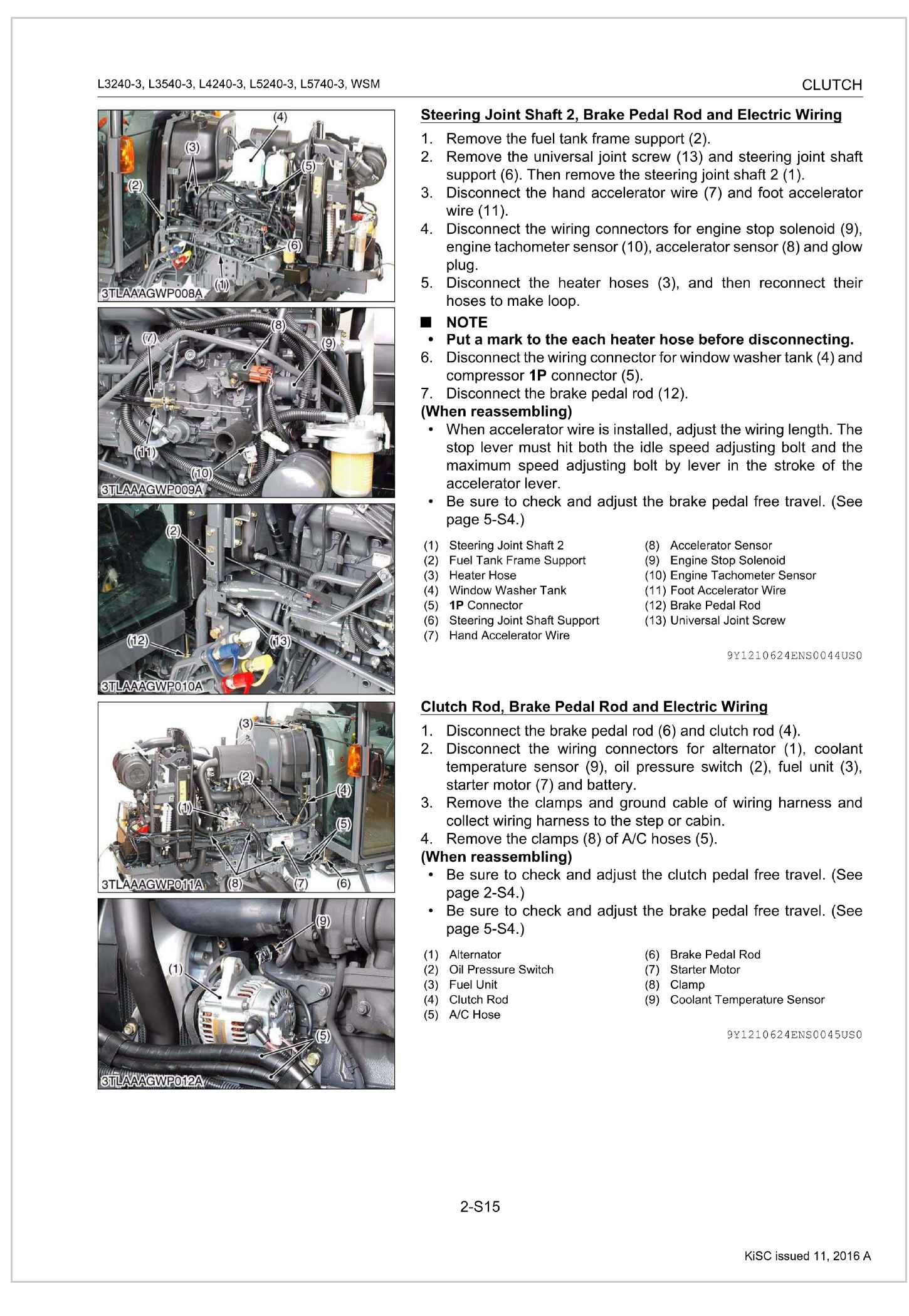 L3240-3, L3540-3, L4240-3, L5240-3, L5740-3, WSM

CLUTCH

(4)
(3)
(5)
(2)
(6)
(1)
3TLAAAGWP008A

(8)
(7)
(9)
(11)
(10)
3TLAAAGWP009A

(2)
(12)
(13)
3TLAAAGWP010A

Steering Joint Shaft 2, Brake Pedal Rod and Electric Wiring

1. Remove the fuel tank frame support (2).
2. Remove the universal joint screw (13) and steering joint shaft support (6). Then remove the steering joint shaft 2 (1).
3. Disconnect the hand accelerator wire (7) and foot accelerator wire (11).
4. Disconnect the wiring connectors for engine stop solenoid (9), engine tachometer sensor (10), accelerator sensor (8) and glow plug.
5. Disconnect the heater hoses (3), and then reconnect their hoses to make loop.

■ NOTE
• Put a mark to the each heater hose before disconnecting.
6. Disconnect the wiring connector for window washer tank (4) and compressor 1P connector (5).
7. Disconnect the brake pedal rod (12).
(When reassembling)
• When accelerator wire is installed, adjust the wiring length. The stop lever must hit both the idle speed adjusting bolt and the maximum speed adjusting bolt by lever in the stroke of the accelerator lever.
• Be sure to check and adjust the brake pedal free travel. (See page 5-S4.)

(1) Steering Joint Shaft 2
(2) Fuel Tank Frame Support
(3) Heater Hose
(4) Window Washer Tank
(5) 1P Connector
(6) Steering Joint Shaft Support
(7) Hand Accelerator Wire

(8) Accelerator Sensor
(9) Engine Stop Solenoid
(10) Engine Tachometer Sensor
(11) Foot Accelerator Wire
(12) Brake Pedal Rod
(13) Universal Joint Screw

9Y1210624ENS0044US0

(3)
(2)
(4)
(1)
(5)
3TLAAAGWP011A
(8)
(7)
(6)

(9)
(1)
(5)
3TLAAAGWP012A

Clutch Rod, Brake Pedal Rod and Electric Wiring

1. Disconnect the brake pedal rod (6) and clutch rod (4).
2. Disconnect the wiring connectors for alternator (1), coolant temperature sensor (9), oil pressure switch (2), fuel unit (3), starter motor (7) and battery.
3. Remove the clamps and ground cable of wiring harness and collect wiring harness to the step or cabin.
4. Remove the clamps (8) of A/C hoses (5).
(When reassembling)
• Be sure to check and adjust the clutch pedal free travel. (See page 2-S4.)
• Be sure to check and adjust the brake pedal free travel. (See page 5-S4.)

(1) Alternator
(2) Oil Pressure Switch
(3) Fuel Unit
(4) Clutch Rod
(5) A/C Hose

(6) Brake Pedal Rod
(7) Starter Motor
(8) Clamp
(9) Coolant Temperature Sensor

9Y1210624ENS0045US0

2-S15

KiSC issued 11, 2016 A