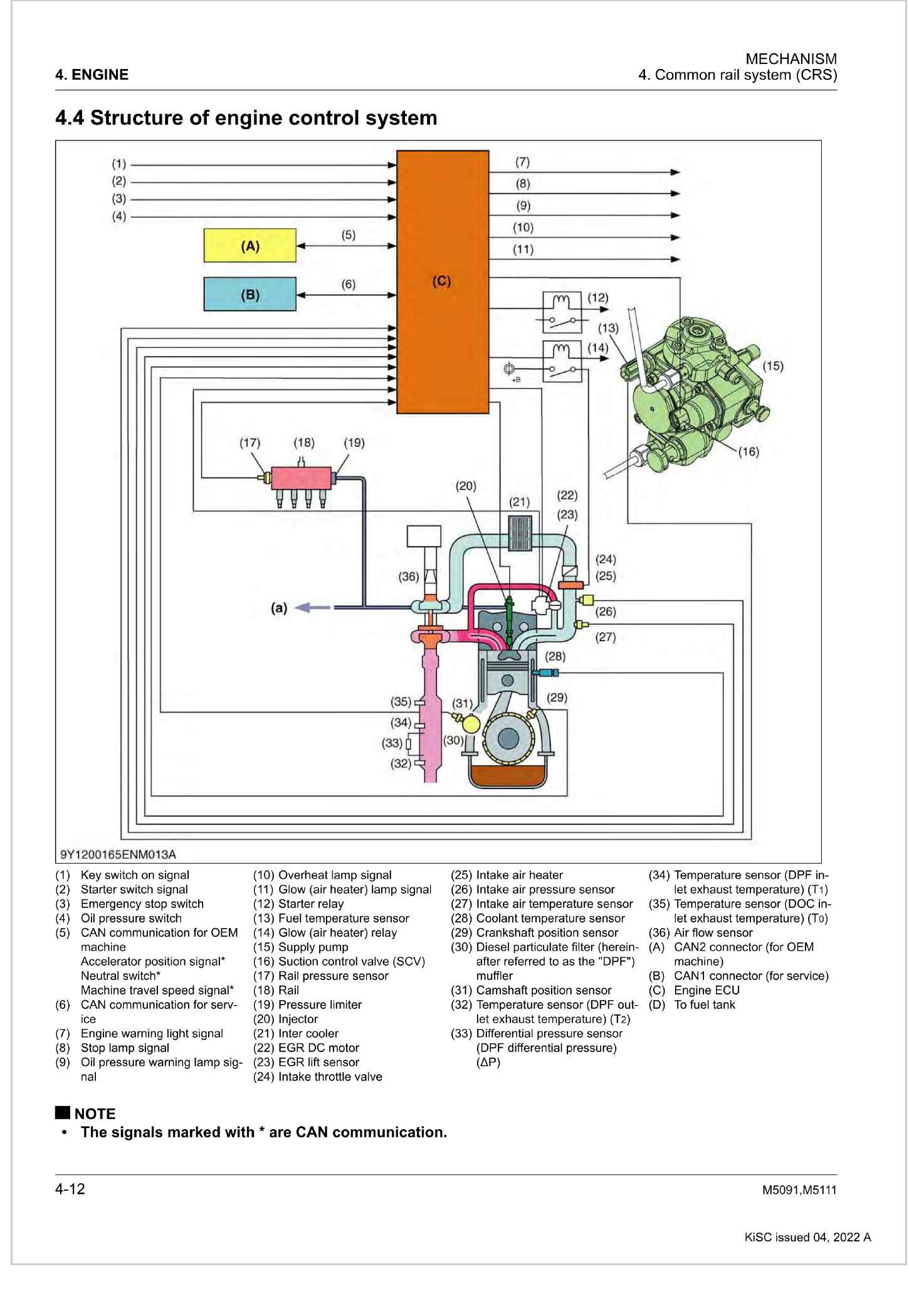 4. ENGINE

MECHANISM
4. Common rail system (CRS)

4.4 Structure of engine control system

(1)
(2)
(3)
(4)
(A)
(5)
(B)
(6)
(C)
(7)
(8)
(9)
(10)
(11)
(12)
(13)
(14)
+B
(15)
(16)
(17)
(18)
(19)
(20)
(21)
(22)
(23)
(24)
(25)
(26)
(27)
(28)
(29)
(36)
(a)
(35)
(34)
(33)
(32)
(31)
(30)

9Y1200165ENM013A

(1) Key switch on signal
(2) Starter switch signal
(3) Emergency stop switch
(4) Oil pressure switch
(5) CAN communication for OEM machine
Accelerator position signal*
Neutral switch*
Machine travel speed signal*
(6) CAN communication for service
(7) Engine warning light signal
(8) Stop lamp signal
(9) Oil pressure warning lamp signal
(10) Overheat lamp signal
(11) Glow (air heater) lamp signal
(12) Starter relay
(13) Fuel temperature sensor
(14) Glow (air heater) relay
(15) Supply pump
(16) Suction control valve (SCV)
(17) Rail pressure sensor
(18) Rail
(19) Pressure limiter
(20) Injector
(21) Inter cooler
(22) EGR DC motor
(23) EGR lift sensor
(24) Intake throttle valve
(25) Intake air heater
(26) Intake air pressure sensor
(27) Intake air temperature sensor
(28) Coolant temperature sensor
(29) Crankshaft position sensor
(30) Diesel particulate filter (hereinafter referred to as the "DPF") muffler
(31) Camshaft position sensor
(32) Temperature sensor (DPF outlet exhaust temperature) ($T_2$)
(33) Differential pressure sensor (DPF differential pressure) ($\Delta P$)
(34) Temperature sensor (DPF inlet exhaust temperature) ($T_1$)
(35) Temperature sensor (DOC inlet exhaust temperature) ($T_0$)
(36) Air flow sensor
(A) CAN2 connector (for OEM machine)
(B) CAN1 connector (for service)
(C) Engine ECU
(D) To fuel tank

NOTE
• The signals marked with * are CAN communication.

4-12

M5091,M5111

KiSC issued 04, 2022 A