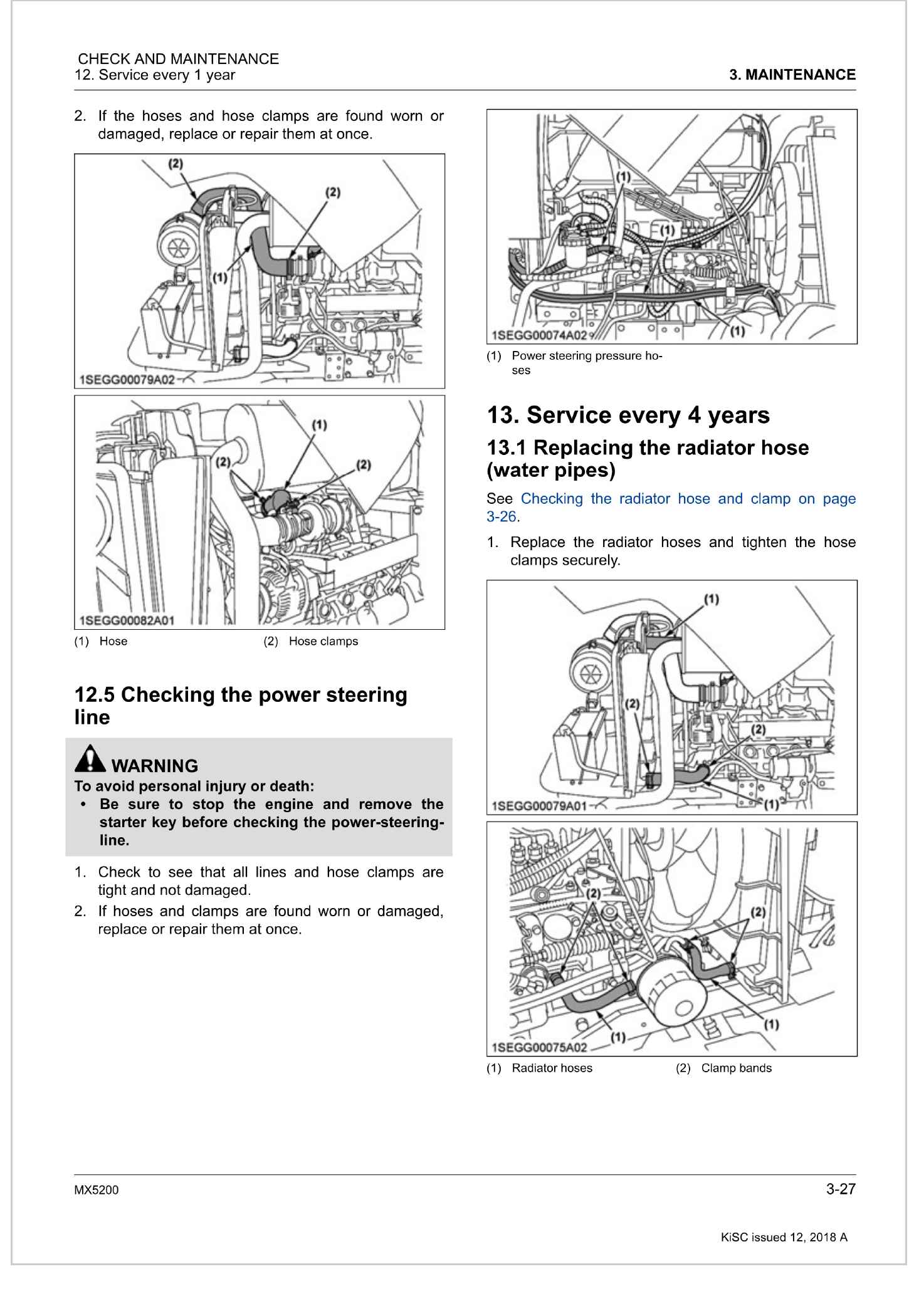 CHECK AND MAINTENANCE
12. Service every 1 year

3. MAINTENANCE

2. If the hoses and hose clamps are found worn or damaged, replace or repair them at once.

(2)
(2)
(1)
1SEGG00079A02

(1)
(2)
(2)
1SEGG00082A01

(1) Hose (2) Hose clamps

12.5 Checking the power steering line

WARNING
To avoid personal injury or death:
• Be sure to stop the engine and remove the starter key before checking the power-steering-line.

1. Check to see that all lines and hose clamps are tight and not damaged.
2. If hoses and clamps are found worn or damaged, replace or repair them at once.

(1)
(1)
(1)
1SEGG00074A02

(1) Power steering pressure hoses

13. Service every 4 years

13.1 Replacing the radiator hose (water pipes)

See Checking the radiator hose and clamp on page 3-26.

1. Replace the radiator hoses and tighten the hose clamps securely.

(1)
(2)
(2)
(1)
1SEGG00079A01

(2)
(2)
(1)
(1)
1SEGG00075A02

(1) Radiator hoses (2) Clamp bands

MX5200

3-27

KiSC issued 12, 2018 A