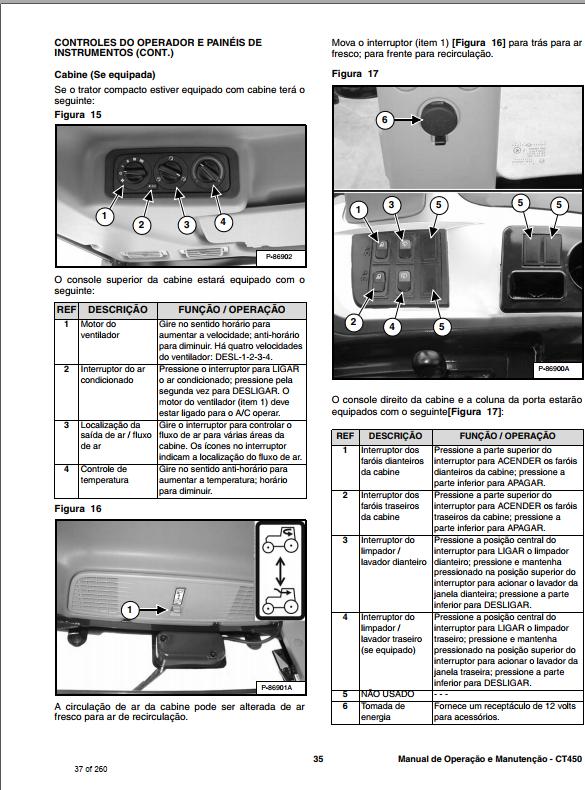 CONTROLES DO OPERADOR E PAINÉIS DE INSTRUMENTOS (CONT.)

Cabine (Se equipada)

Se o trator compacto estiver equipado com cabine terá o seguinte:

Figura 15

1 2 3 4

P-86902

O console superior da cabine estará equipado com o seguinte:

| REF | DESCRIÇÃO | FUNÇÃO / OPERAÇÃO |
|---|---|---|
| 1 | Motor do ventilador | Gire no sentido horário para aumentar a velocidade; anti-horário para diminuir. Há quatro velocidades do ventilador: DESL-1-2-3-4. |
| 2 | Interruptor do ar condicionado | Pressione o interruptor para LIGAR o ar condicionado; pressione pela segunda vez para DESLIGAR. O motor do ventilador (item 1) deve estar ligado para o A/C operar. |
| 3 | Localização da saída de ar / fluxo de ar | Gire o interruptor para controlar o fluxo de ar para várias áreas da cabine. Os ícones no interruptor indicam a localização do fluxo de ar. |
| 4 | Controle de temperatura | Gire no sentido anti-horário para aumentar a temperatura; horário para diminuir. |

Figura 16

1

P-86901A

A circulação de ar da cabine pode ser alterada de ar fresco para ar de recirculação.

Mova o interruptor (item 1) [Figura 16] para trás para ar fresco; para frente para recirculação.

Figura 17

6

1 3 5 5 5

2 4 5

P-86900A

O console direito da cabine e a coluna da porta estarão equipados com o seguinte[Figura 17]:

| REF | DESCRIÇÃO | FUNÇÃO / OPERAÇÃO |
|---|---|---|
| 1 | Interruptor dos faróis dianteiros da cabine | Pressione a parte superior do interruptor para ACENDER os faróis dianteiros da cabine; pressione a parte inferior para APAGAR. |
| 2 | Interruptor dos faróis traseiros da cabine | Pressione a parte superior do interruptor para ACENDER os faróis traseiros da cabine; pressione a parte inferior para APAGAR. |
| 3 | Interruptor do limpador / lavador dianteiro | Pressione a posição central do interruptor para LIGAR o limpador dianteiro; pressione e mantenha pressionado na posição superior do interruptor para acionar o lavador da janela dianteira; pressione a parte inferior para DESLIGAR. |
| 4 | Interruptor do limpador / lavador traseiro (se equipado) | Pressione a posição central do interruptor para LIGAR o limpador traseiro; pressione e mantenha pressionado na posição superior do interruptor para acionar o lavador da janela traseira; pressione a parte inferior para DESLIGAR. |
| 5 | NÃO USADO | - - - |
| 6 | Tomada de energia | Fornece um receptáculo de 12 volts para acessórios. |

35

Manual de Operação e Manutenção - CT450

37 of 260