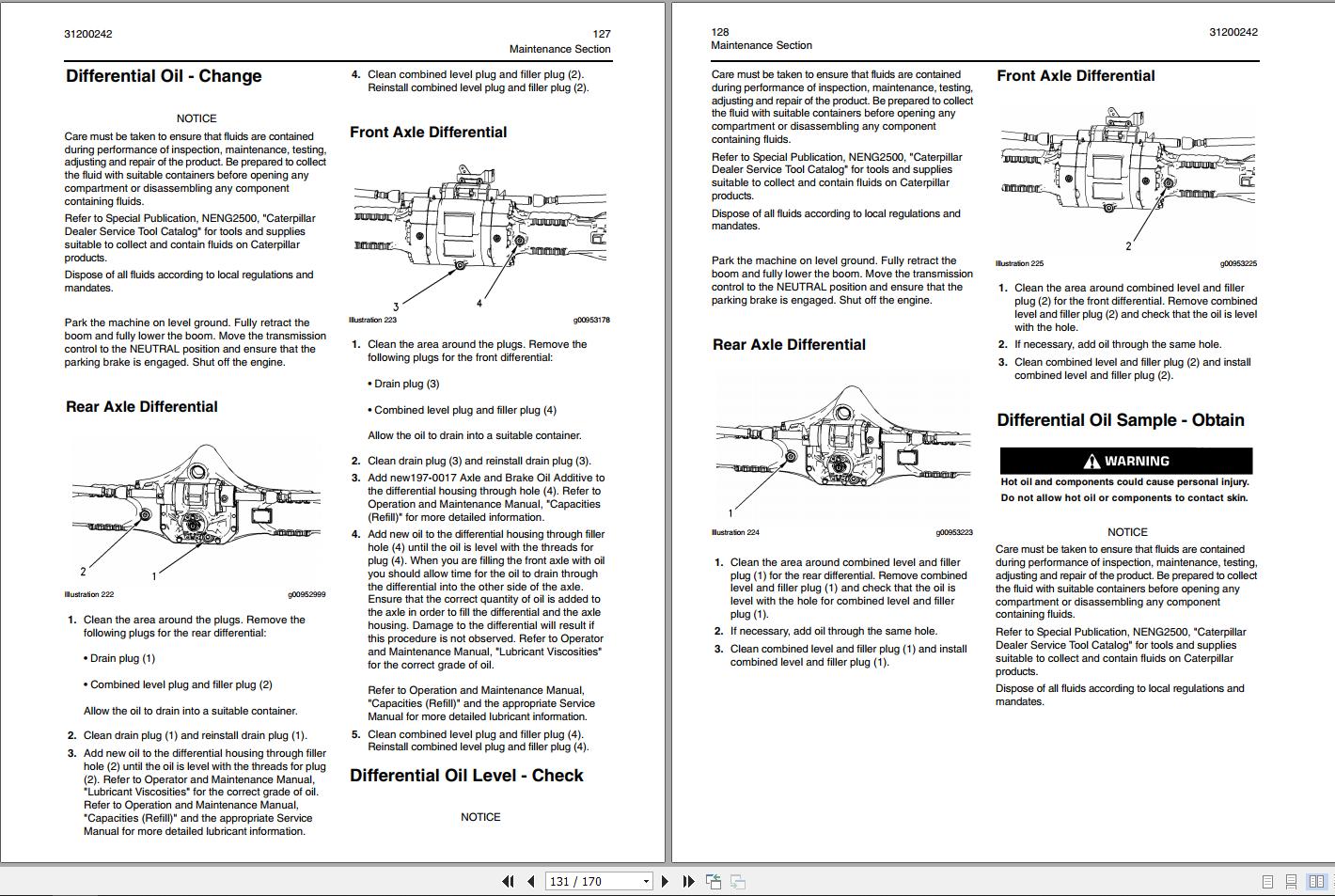 31200242

127
Maintenance Section

Differential Oil - Change

NOTICE

Care must be taken to ensure that fluids are contained during performance of inspection, maintenance, testing, adjusting and repair of the product. Be prepared to collect the fluid with suitable containers before opening any compartment or disassembling any component containing fluids.

Refer to Special Publication, NENG2500, "Caterpillar Dealer Service Tool Catalog" for tools and supplies suitable to collect and contain fluids on Caterpillar products.

Dispose of all fluids according to local regulations and mandates.

Park the machine on level ground. Fully retract the boom and fully lower the boom. Move the transmission control to the NEUTRAL position and ensure that the parking brake is engaged. Shut off the engine.

Rear Axle Differential

2
1
Illustration 222
g00952999

1. Clean the area around the plugs. Remove the following plugs for the rear differential:

• Drain plug (1)

• Combined level plug and filler plug (2)

Allow the oil to drain into a suitable container.

2. Clean drain plug (1) and reinstall drain plug (1).

3. Add new oil to the differential housing through filler hole (2) until the oil is level with the threads for plug (2). Refer to Operator and Maintenance Manual, "Lubricant Viscosities" for the correct grade of oil. Refer to Operation and Maintenance Manual, "Capacities (Refill)" and the appropriate Service Manual for more detailed lubricant information.

4. Clean combined level plug and filler plug (2). Reinstall combined level plug and filler plug (2).

Front Axle Differential

3
4
Illustration 223
g00953178

1. Clean the area around the plugs. Remove the following plugs for the front differential:

• Drain plug (3)

• Combined level plug and filler plug (4)

Allow the oil to drain into a suitable container.

2. Clean drain plug (3) and reinstall drain plug (3).

3. Add new197-0017 Axle and Brake Oil Additive to the differential housing through hole (4). Refer to Operation and Maintenance Manual, "Capacities (Refill)" for more detailed information.

4. Add new oil to the differential housing through filler hole (4) until the oil is level with the threads for plug (4). When you are filling the front axle with oil you should allow time for the oil to drain through the differential into the other side of the axle. Ensure that the correct quantity of oil is added to the axle in order to fill the differential and the axle housing. Damage to the differential will result if this procedure is not observed. Refer to Operator and Maintenance Manual, "Lubricant Viscosities" for the correct grade of oil.

Refer to Operation and Maintenance Manual, "Capacities (Refill)" and the appropriate Service Manual for more detailed lubricant information.

5. Clean combined level plug and filler plug (4). Reinstall combined level plug and filler plug (4).

Differential Oil Level - Check

NOTICE

128
Maintenance Section

31200242

Care must be taken to ensure that fluids are contained during performance of inspection, maintenance, testing, adjusting and repair of the product. Be prepared to collect the fluid with suitable containers before opening any compartment or disassembling any component containing fluids.

Refer to Special Publication, NENG2500, "Caterpillar Dealer Service Tool Catalog" for tools and supplies suitable to collect and contain fluids on Caterpillar products.

Dispose of all fluids according to local regulations and mandates.

Park the machine on level ground. Fully retract the boom and fully lower the boom. Move the transmission control to the NEUTRAL position and ensure that the parking brake is engaged. Shut off the engine.

Rear Axle Differential

1
Illustration 224
g00953223

1. Clean the area around combined level and filler plug (1) for the rear differential. Remove combined level and filler plug (1) and check that the oil is level with the hole for combined level and filler plug (1).

2. If necessary, add oil through the same hole.

3. Clean combined level and filler plug (1) and install combined level and filler plug (1).

Front Axle Differential

2
Illustration 225
g00953225

1. Clean the area around combined level and filler plug (2) for the front differential. Remove combined level and filler plug (2) and check that the oil is level with the hole.

2. If necessary, add oil through the same hole.

3. Clean combined level and filler plug (2) and install combined level and filler plug (2).

Differential Oil Sample - Obtain

WARNING

Hot oil and components could cause personal injury.

Do not allow hot oil or components to contact skin.

NOTICE

Care must be taken to ensure that fluids are contained during performance of inspection, maintenance, testing, adjusting and repair of the product. Be prepared to collect the fluid with suitable containers before opening any compartment or disassembling any component containing fluids.

Refer to Special Publication, NENG2500, "Caterpillar Dealer Service Tool Catalog" for tools and supplies suitable to collect and contain fluids on Caterpillar products.

Dispose of all fluids according to local regulations and mandates.

131 / 170