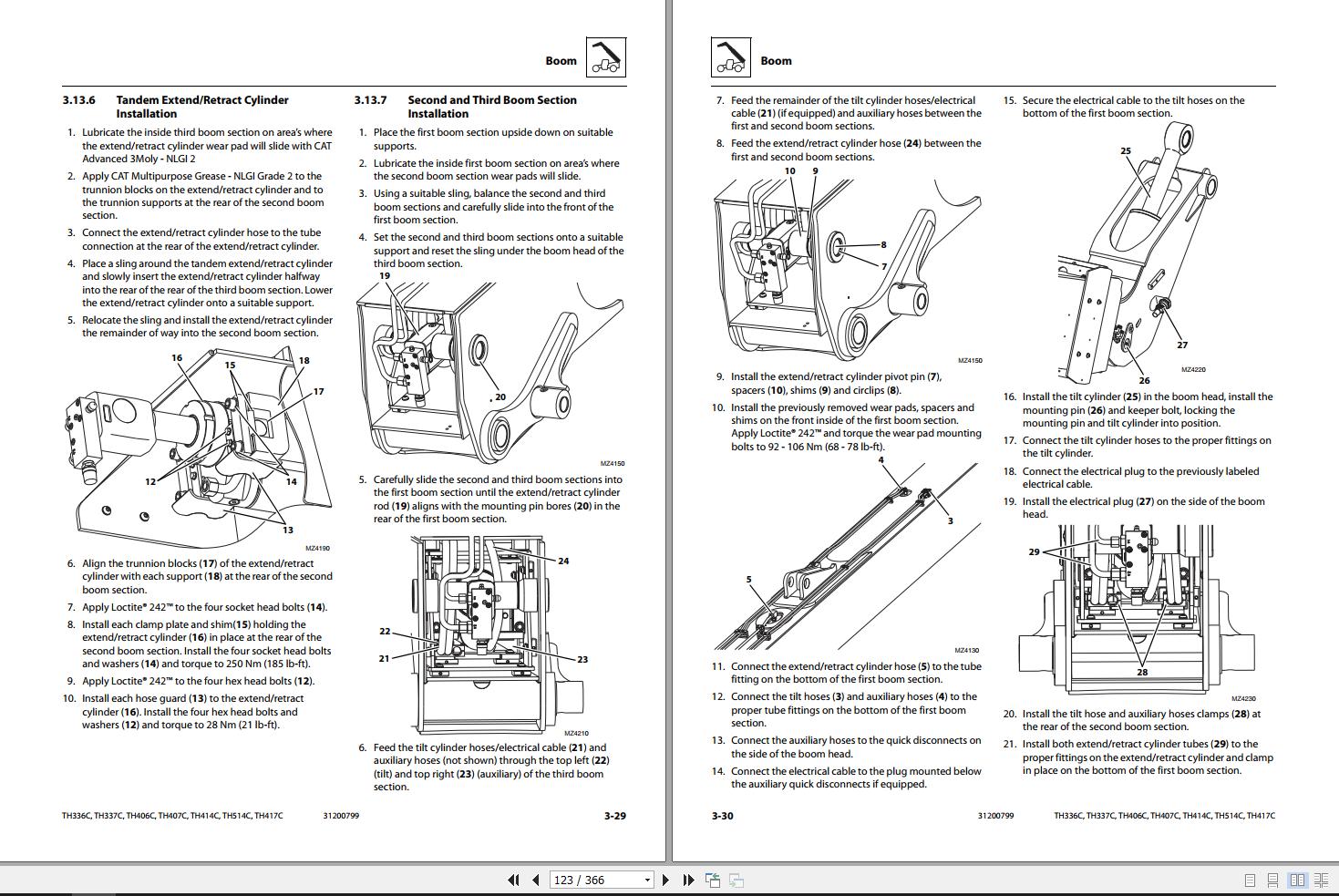 Boom

3.13.6 Tandem Extend/Retract Cylinder Installation

1. Lubricate the inside third boom section on area's where the extend/retract cylinder wear pad will slide with CAT Advanced 3Moly - NLGI 2

2. Apply CAT Multipurpose Grease - NLGI Grade 2 to the trunnion blocks on the extend/retract cylinder and to the trunnion supports at the rear of the second boom section.

3. Connect the extend/retract cylinder hose to the tube connection at the rear of the extend/retract cylinder.

4. Place a sling around the tandem extend/retract cylinder and slowly insert the extend/retract cylinder halfway into the rear of the rear of the third boom section. Lower the extend/retract cylinder onto a suitable support.

5. Relocate the sling and install the extend/retract cylinder the remainder of way into the second boom section.

16 15 18 17 12 14 13

MZ4190

6. Align the trunnion blocks (17) of the extend/retract cylinder with each support (18) at the rear of the second boom section.

7. Apply Loctite® 242™ to the four socket head bolts (14).

8. Install each clamp plate and shim(15) holding the extend/retract cylinder (16) in place at the rear of the second boom section. Install the four socket head bolts and washers (14) and torque to 250 Nm (185 lb-ft).

9. Apply Loctite® 242™ to the four hex head bolts (12).

10. Install each hose guard (13) to the extend/retract cylinder (16). Install the four hex head bolts and washers (12) and torque to 28 Nm (21 lb-ft).

3.13.7 Second and Third Boom Section Installation

1. Place the first boom section upside down on suitable supports.

2. Lubricate the inside first boom section on area's where the second boom section wear pads will slide.

3. Using a suitable sling, balance the second and third boom sections and carefully slide into the front of the first boom section.

4. Set the second and third boom sections onto a suitable support and reset the sling under the boom head of the third boom section.

19 20

MZ4150

5. Carefully slide the second and third boom sections into the first boom section until the extend/retract cylinder rod (19) aligns with the mounting pin bores (20) in the rear of the first boom section.

24 22 21 23

MZ4210

6. Feed the tilt cylinder hoses/electrical cable (21) and auxiliary hoses (not shown) through the top left (22) (tilt) and top right (23) (auxiliary) of the third boom section.

TH336C, TH337C, TH406C, TH407C, TH414C, TH514C, TH417C 31200799 3-29

Boom

7. Feed the remainder of the tilt cylinder hoses/electrical cable (21) (if equipped) and auxiliary hoses between the first and second boom sections.

8. Feed the extend/retract cylinder hose (24) between the first and second boom sections.

10 9 8 7

MZ4150

9. Install the extend/retract cylinder pivot pin (7), spacers (10), shims (9) and circlips (8).

10. Install the previously removed wear pads, spacers and shims on the front inside of the first boom section. Apply Loctite® 242™ and torque the wear pad mounting bolts to 92 - 106 Nm (68 - 78 lb-ft).

4 3 5

MZ4130

11. Connect the extend/retract cylinder hose (5) to the tube fitting on the bottom of the first boom section.

12. Connect the tilt hoses (3) and auxiliary hoses (4) to the proper tube fittings on the bottom of the first boom section.

13. Connect the auxiliary hoses to the quick disconnects on the side of the boom head.

14. Connect the electrical cable to the plug mounted below the auxiliary quick disconnects if equipped.

15. Secure the electrical cable to the tilt hoses on the bottom of the first boom section.

25 27 26

MZ4220

16. Install the tilt cylinder (25) in the boom head, install the mounting pin (26) and keeper bolt, locking the mounting pin and tilt cylinder into position.

17. Connect the tilt cylinder hoses to the proper fittings on the tilt cylinder.

18. Connect the electrical plug to the previously labeled electrical cable.

19. Install the electrical plug (27) on the side of the boom head.

29 28

MZ4230

20. Install the tilt hose and auxiliary hoses clamps (28) at the rear of the second boom section.

21. Install both extend/retract cylinder tubes (29) to the proper fittings on the extend/retract cylinder and clamp in place on the bottom of the first boom section.

3-30 31200799 TH336C, TH337C, TH406C, TH407C, TH414C, TH514C, TH417C

123 / 366