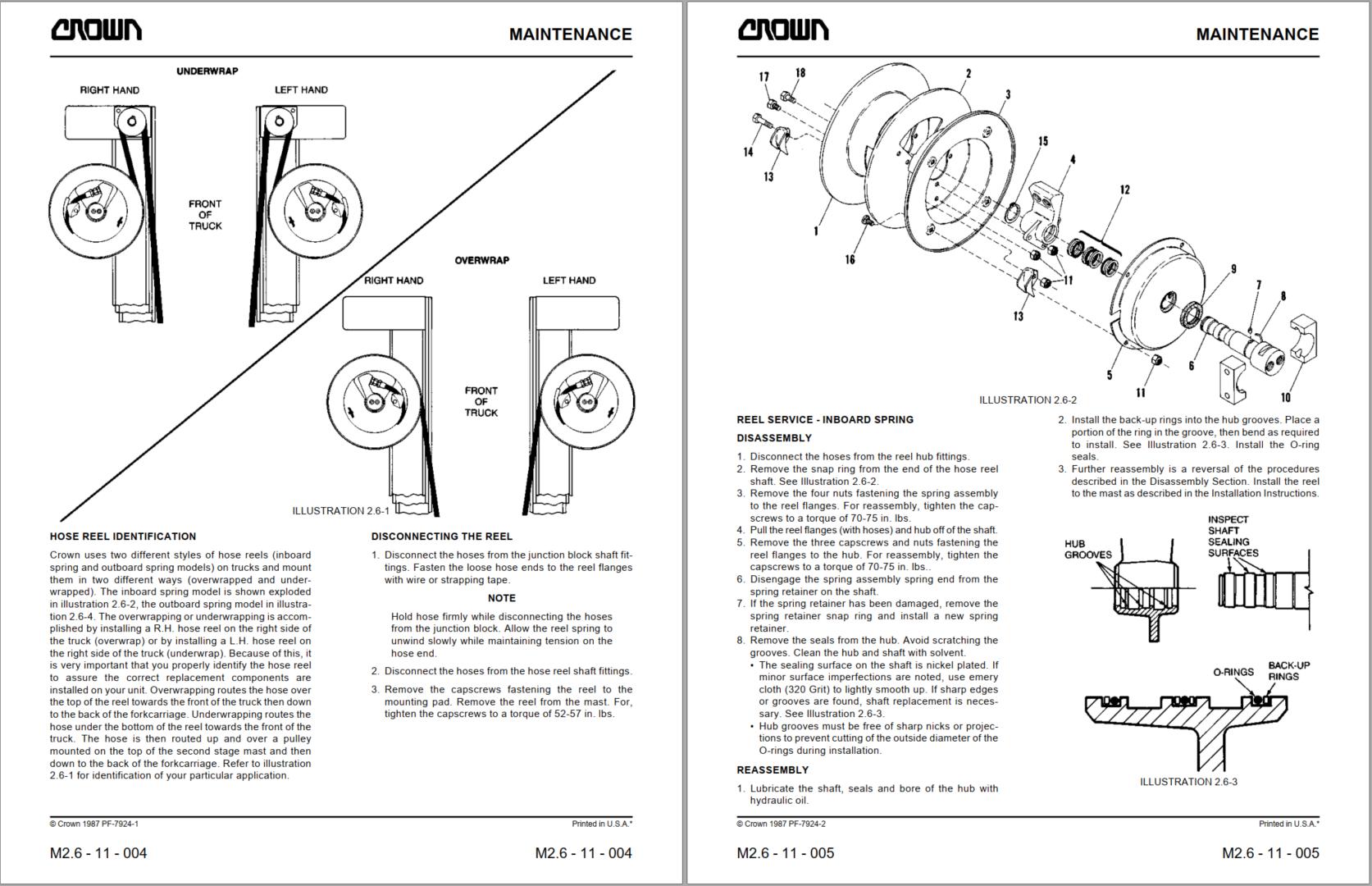 CROWN

MAINTENANCE

UNDERWRAP

RIGHT HAND

LEFT HAND

FRONT OF TRUCK

OVERWRAP

RIGHT HAND

LEFT HAND

FRONT OF TRUCK

ILLUSTRATION 2.6-1

HOSE REEL IDENTIFICATION

Crown uses two different styles of hose reels (inboard spring and outboard spring models) on trucks and mount them in two different ways (overwrapped and underwrapped). The inboard spring model is shown exploded in illustration 2.6-2, the outboard spring model in illustration 2.6-4. The overwrapping or underwrapping is accomplished by installing a R.H. hose reel on the right side of the truck (overwrap) or by installing a L.H. hose reel on the right side of the truck (underwrap). Because of this, it is very important that you properly identify the hose reel to assure the correct replacement components are installed on your unit. Overwrapping routes the hose over the top of the reel towards the front of the truck then down to the back of the forkcarriage. Underwrapping routes the hose under the bottom of the reel towards the front of the truck. The hose is then routed up and over a pulley mounted on the top of the second stage mast and then down to the back of the forkcarriage. Refer to illustration 2.6-1 for identification of your particular application.

DISCONNECTING THE REEL

1. Disconnect the hoses from the junction block shaft fittings. Fasten the loose hose ends to the reel flanges with wire or strapping tape.

NOTE

Hold hose firmly while disconnecting the hoses from the junction block. Allow the reel spring to unwind slowly while maintaining tension on the hose end.

2. Disconnect the hoses from the hose reel shaft fittings.

3. Remove the capscrews fastening the reel to the mounting pad. Remove the reel from the mast. For, tighten the capscrews to a torque of 52-57 in. lbs.

© Crown 1987 PF-7924-1

Printed in U.S.A.*

M2.6 - 11 - 004

M2.6 - 11 - 004

CROWN

MAINTENANCE

17 18 2 3 14 13 15 4 12 1 16 11 13 9 7 8 5 11 6 10

ILLUSTRATION 2.6-2

REEL SERVICE - INBOARD SPRING

DISASSEMBLY

1. Disconnect the hoses from the reel hub fittings.
2. Remove the snap ring from the end of the hose reel shaft. See Illustration 2.6-2.
3. Remove the four nuts fastening the spring assembly to the reel flanges. For reassembly, tighten the capscrews to a torque of 70-75 in. lbs.
4. Pull the reel flanges (with hoses) and hub off of the shaft.
5. Remove the three capscrews and nuts fastening the reel flanges to the hub. For reassembly, tighten the capscrews to a torque of 70-75 in. lbs..
6. Disengage the spring assembly spring end from the spring retainer on the shaft.
7. If the spring retainer has been damaged, remove the spring retainer snap ring and install a new spring retainer.
8. Remove the seals from the hub. Avoid scratching the grooves. Clean the hub and shaft with solvent.
• The sealing surface on the shaft is nickel plated. If minor surface imperfections are noted, use emery cloth (320 Grit) to lightly smooth up. If sharp edges or grooves are found, shaft replacement is necessary. See Illustration 2.6-3.
• Hub grooves must be free of sharp nicks or projections to prevent cutting of the outside diameter of the O-rings during installation.

REASSEMBLY

1. Lubricate the shaft, seals and bore of the hub with hydraulic oil.

2. Install the back-up rings into the hub grooves. Place a portion of the ring in the groove, then bend as required to install. See Illustration 2.6-3. Install the O-ring seals.
3. Further reassembly is a reversal of the procedures described in the Disassembly Section. Install the reel to the mast as described in the Installation Instructions.

HUB GROOVES

INSPECT SHAFT SEALING SURFACES

O-RINGS

BACK-UP RINGS

ILLUSTRATION 2.6-3

© Crown 1987 PF-7924-2

Printed in U.S.A.*

M2.6 - 11 - 005

M2.6 - 11 - 005