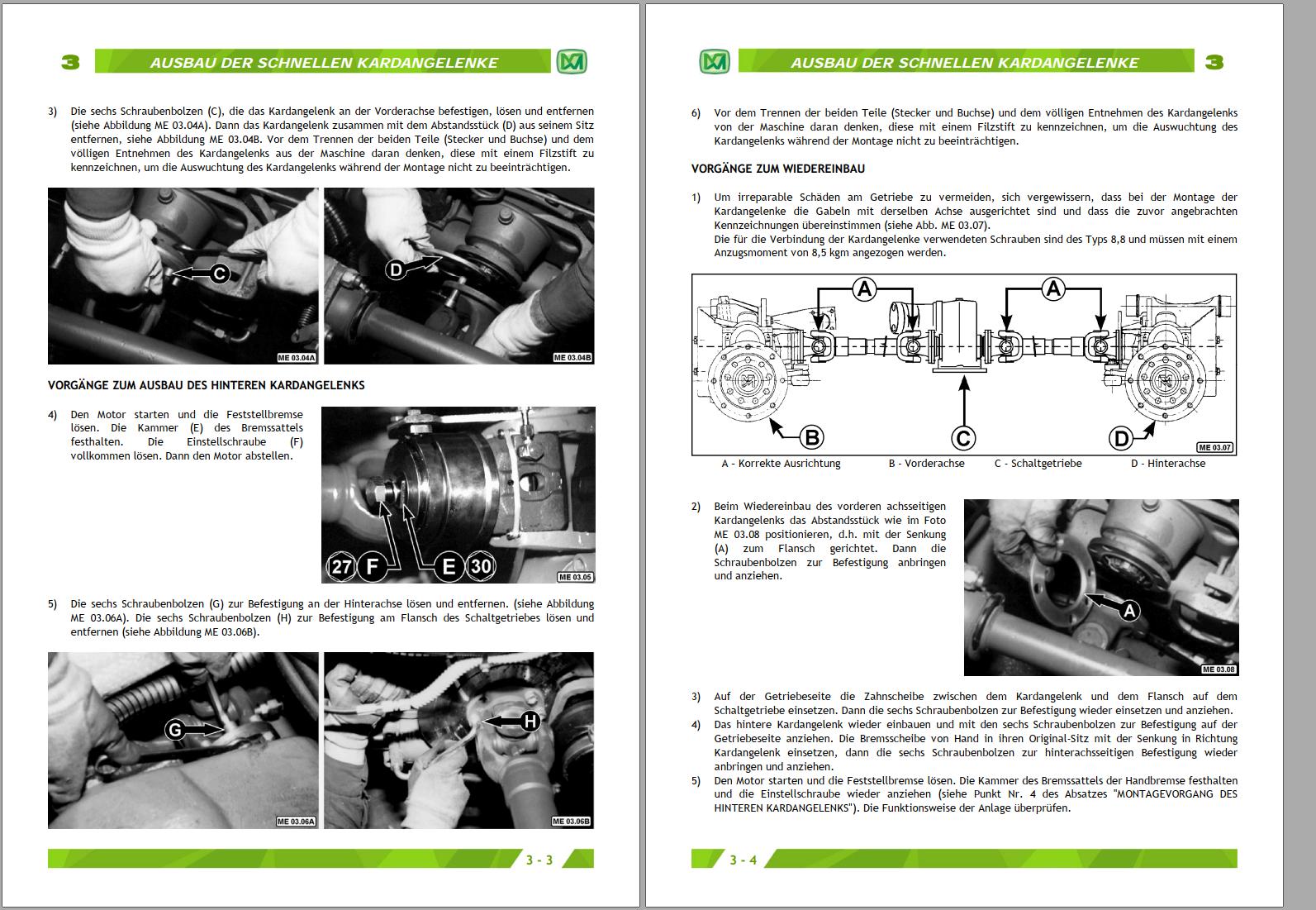 3 AUSBAU DER SCHNELLEN KARDANGELENKE

3) Die sechs Schraubenbolzen (C), die das Kardangelenk an der Vorderachse befestigen, lösen und entfernen (siehe Abbildung ME 03.04A). Dann das Kardangelenk zusammen mit dem Abstandsstück (D) aus seinem Sitz entfernen, siehe Abbildung ME 03.04B. Vor dem Trennen der beiden Teile (Stecker und Buchse) und dem völligen Entnehmen des Kardangelenks aus der Maschine daran denken, diese mit einem Filzstift zu kennzeichnen, um die Auswuchtung des Kardangelenks während der Montage nicht zu beeinträchtigen.

C
ME 03.04A
D
ME 03.04B

VORGÄNGE ZUM AUSBAU DES HINTEREN KARDANGELENKS

4) Den Motor starten und die Feststellbremse lösen. Die Kammer (E) des Bremssattels festhalten. Die Einstellschraube (F) vollkommen lösen. Dann den Motor abstellen.

27 F E 30
ME 03.05

5) Die sechs Schraubenbolzen (G) zur Befestigung an der Hinterachse lösen und entfernen. (siehe Abbildung ME 03.06A). Die sechs Schraubenbolzen (H) zur Befestigung am Flansch des Schaltgetriebes lösen und entfernen (siehe Abbildung ME 03.06B).

G
ME 03.06A
H
ME 03.06B

3 - 3

AUSBAU DER SCHNELLEN KARDANGELENKE 3

6) Vor dem Trennen der beiden Teile (Stecker und Buchse) und dem völligen Entnehmen des Kardangelenks von der Maschine daran denken, diese mit einem Filzstift zu kennzeichnen, um die Auswuchtung des Kardangelenks während der Montage nicht zu beeinträchtigen.

VORGÄNGE ZUM WIEDEREINBAU

1) Um irreparable Schäden am Getriebe zu vermeiden, sich vergewissern, dass bei der Montage der Kardangelenke die Gabeln mit derselben Achse ausgerichtet sind und dass die zuvor angebrachten Kennzeichnungen übereinstimmen (siehe Abb. ME 03.07).
Die für die Verbindung der Kardangelenke verwendeten Schrauben sind des Typs 8,8 und müssen mit einem Anzugsmoment von 8,5 kgm angezogen werden.

A A B C D
ME 03.07
A - Korrekte Ausrichtung B - Vorderachse C - Schaltgetriebe D - Hinterachse

2) Beim Wiedereinbau des vorderen achsseitigen Kardangelenks das Abstandsstück wie im Foto ME 03.08 positionieren, d.h. mit der Senkung (A) zum Flansch gerichtet. Dann die Schraubenbolzen zur Befestigung anbringen und anziehen.

A
ME 03.08

3) Auf der Getriebeseite die Zahnscheibe zwischen dem Kardangelenk und dem Flansch auf dem Schaltgetriebe einsetzen. Dann die sechs Schraubenbolzen zur Befestigung wieder einsetzen und anziehen.
4) Das hintere Kardangelenk wieder einbauen und mit den sechs Schraubenbolzen zur Befestigung auf der Getriebeseite anziehen. Die Bremsscheibe von Hand in ihren Original-Sitz mit der Senkung in Richtung Kardangelenk einsetzen, dann die sechs Schraubenbolzen zur hinterachsseitigen Befestigung wieder anbringen und anziehen.
5) Den Motor starten und die Feststellbremse lösen. Die Kammer des Bremssattels der Handbremse festhalten und die Einstellschraube wieder anziehen (siehe Punkt Nr. 4 des Absatzes "MONTAGEVORGANG DES HINTEREN KARDANGELENKS"). Die Funktionsweise der Anlage überprüfen.

3 - 4