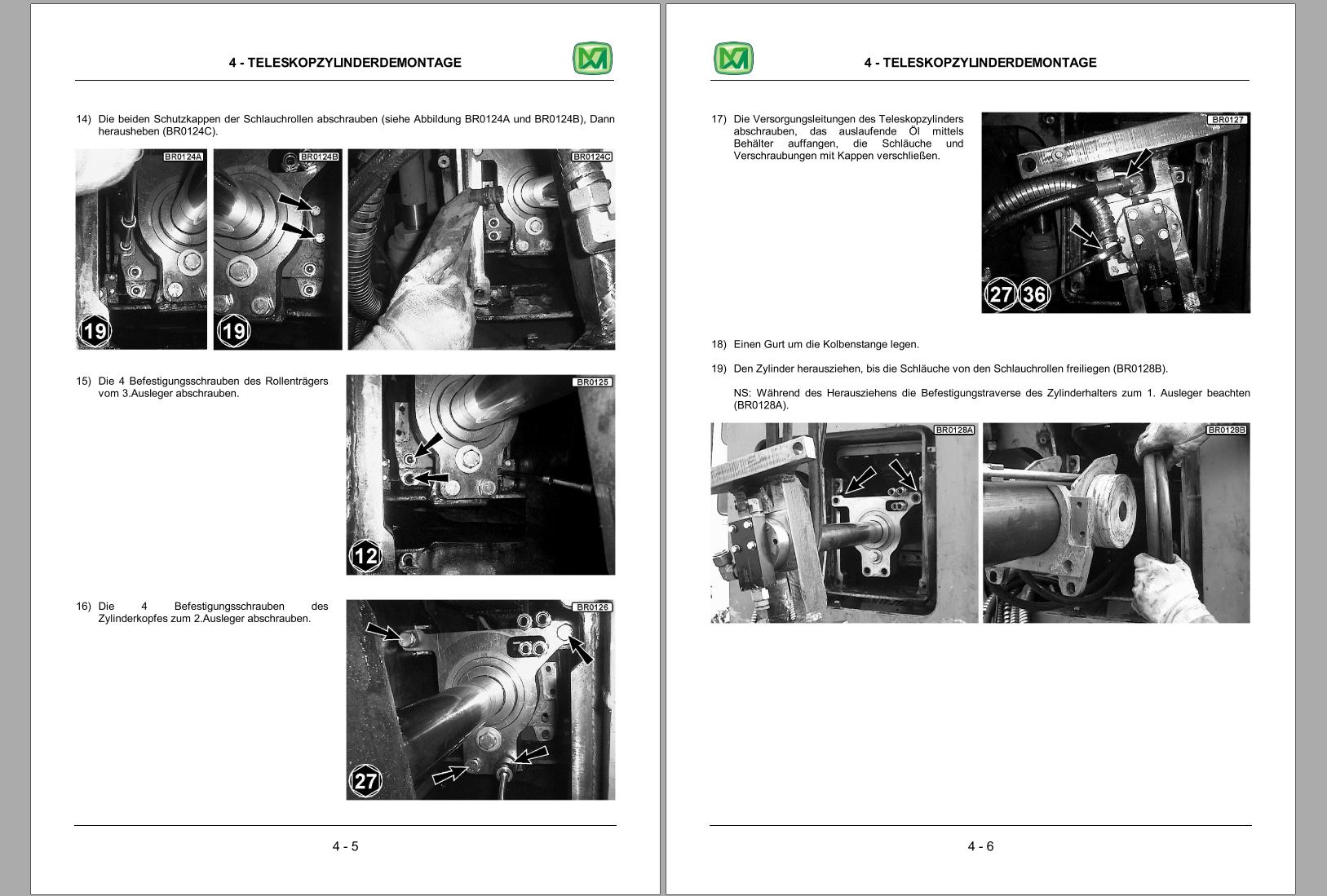 4 - TELESKOPZYLINDERDEMONTAGE

14) Die beiden Schutzkappen der Schlauchrollen abschrauben (siehe Abbildung BR0124A und BR0124B), Dann herausheben (BR0124C).

BR0124A

19

BR0124B

19

BR0124C

15) Die 4 Befestigungsschrauben des Rollenträgers vom 3.Ausleger abschrauben.

BR0125

12

16) Die 4 Befestigungsschrauben des Zylinderkopfes zum 2.Ausleger abschrauben.

BR0126

27

4 - 5

4 - TELESKOPZYLINDERDEMONTAGE

17) Die Versorgungsleitungen des Teleskopzylinders abschrauben, das auslaufende Öl mittels Behälter auffangen, die Schläuche und Verschraubungen mit Kappen verschließen.

BR0127

27 36

18) Einen Gurt um die Kolbenstange legen.

19) Den Zylinder herausziehen, bis die Schläuche von den Schlauchrollen freiliegen (BR0128B).

NS: Während des Herausziehens die Befestigungstraverse des Zylinderhalters zum 1. Ausleger beachten (BR0128A).

BR0128A

BR0128B

4 - 6