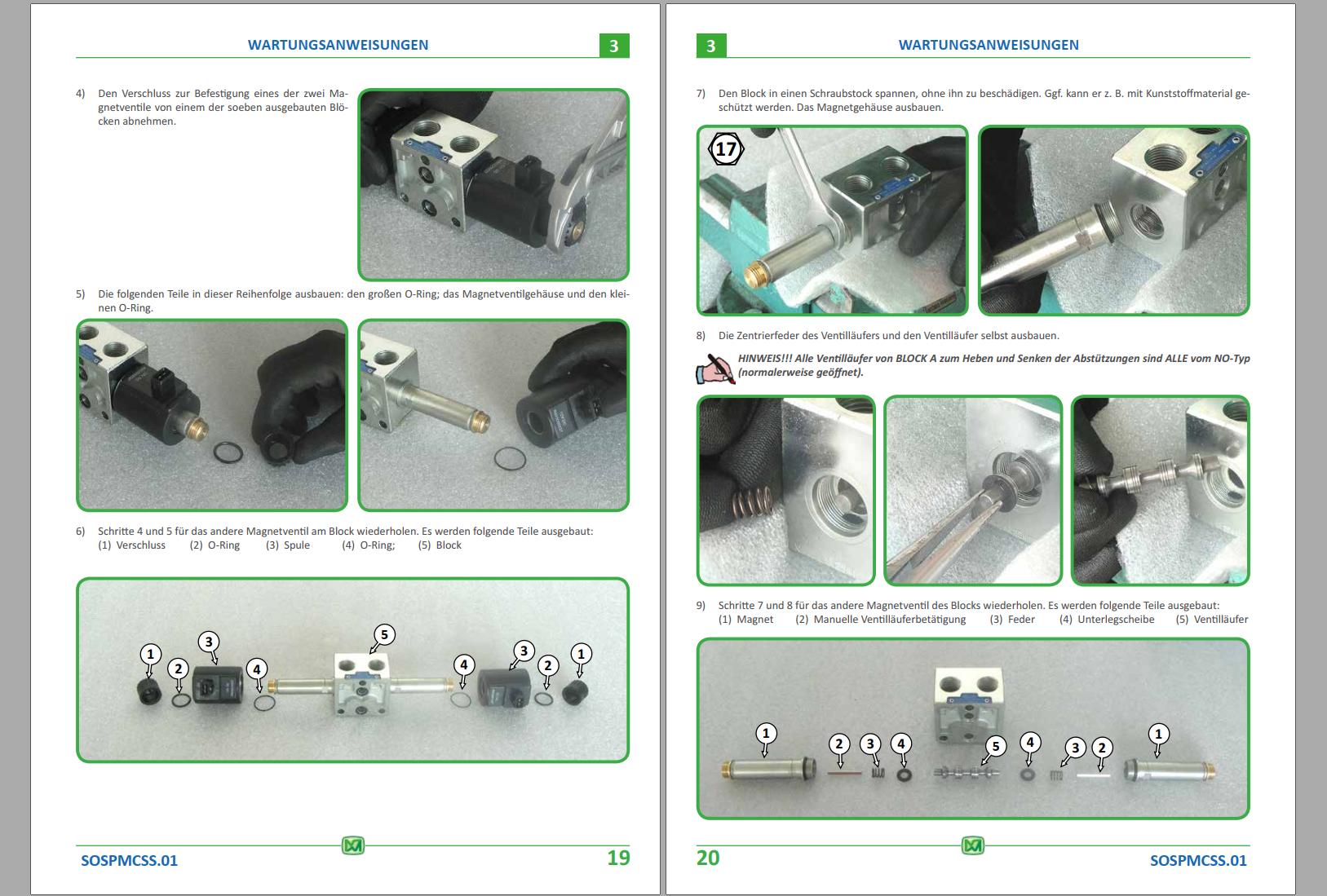 WARTUNGSANWEISUNGEN 3

4) Den Verschluss zur Befestigung eines der zwei Magnetventile von einem der soeben ausgebauten Blöcken abnehmen.

5) Die folgenden Teile in dieser Reihenfolge ausbauen: den großen O-Ring; das Magnetventilgehäuse und den kleinen O-Ring.

6) Schritte 4 und 5 für das andere Magnetventil am Block wiederholen. Es werden folgende Teile ausgebaut:
(1) Verschluss (2) O-Ring (3) Spule (4) O-Ring; (5) Block

1 2 3 4 5 4 3 2 1

SOSPMCSS.01 19

3 WARTUNGSANWEISUNGEN

7) Den Block in einen Schraubstock spannen, ohne ihn zu beschädigen. Ggf. kann er z. B. mit Kunststoffmaterial geschützt werden. Das Magnetgehäuse ausbauen.

17

8) Die Zentrierfeder des Ventilläufers und den Ventilläufer selbst ausbauen.

HINWEIS!!! Alle Ventilläufer von BLOCK A zum Heben und Senken der Abstützungen sind ALLE vom NO-Typ (normalerweise geöffnet).

9) Schritte 7 und 8 für das andere Magnetventil des Blocks wiederholen. Es werden folgende Teile ausgebaut:
(1) Magnet (2) Manuelle Ventilläuferbetätigung (3) Feder (4) Unterlegscheibe (5) Ventilläufer

1 2 3 4 5 4 3 2 1

20 SOSPMCSS.01