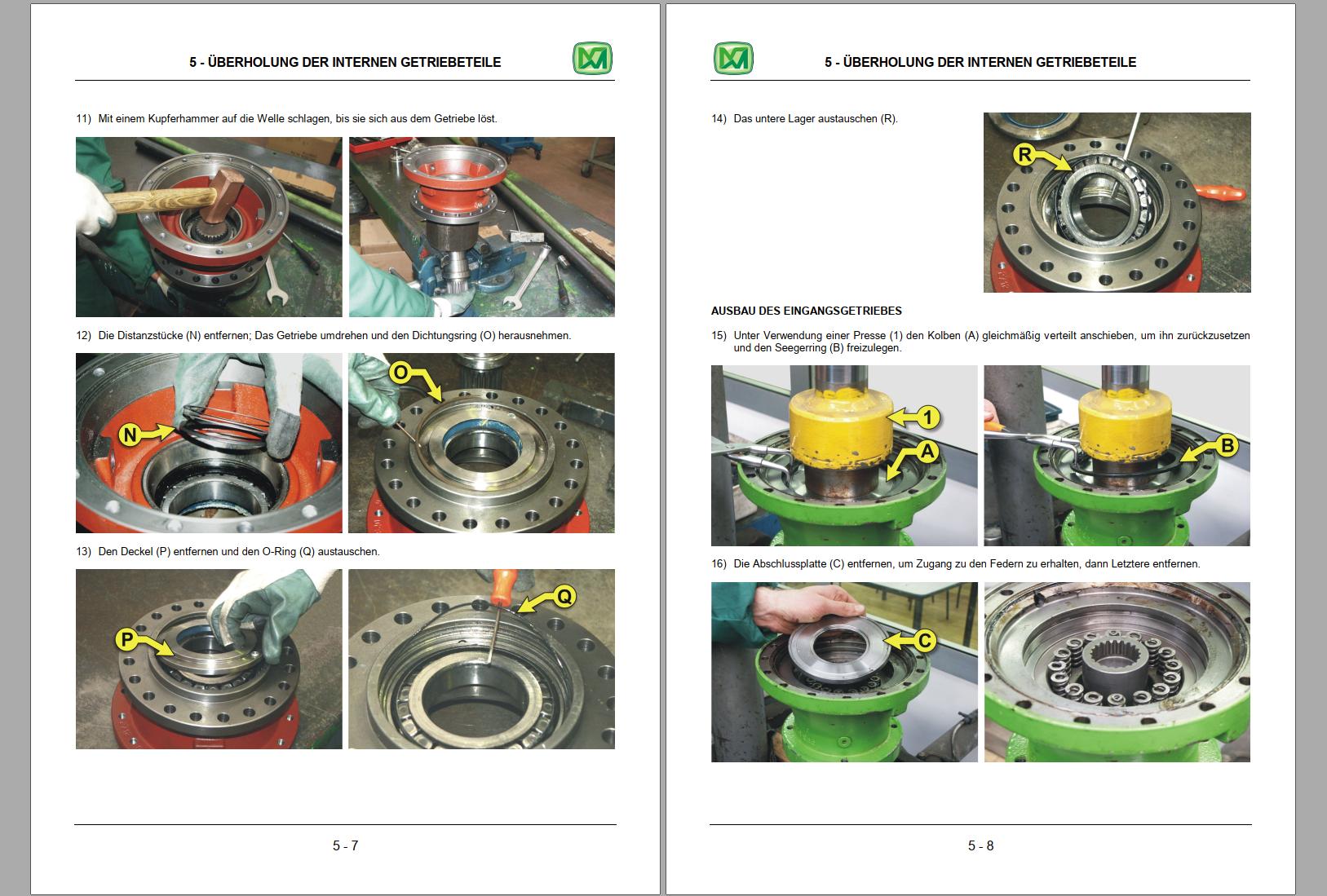 5 - ÜBERHOLUNG DER INTERNEN GETRIEBETEILE

11) Mit einem Kupferhammer auf die Welle schlagen, bis sie sich aus dem Getriebe löst.

12) Die Distanzstücke (N) entfernen; Das Getriebe umdrehen und den Dichtungsring (O) herausnehmen.

N

O

13) Den Deckel (P) entfernen und den O-Ring (Q) austauschen.

P

Q

5 - 7

5 - ÜBERHOLUNG DER INTERNEN GETRIEBETEILE

14) Das untere Lager austauschen (R).

R

AUSBAU DES EINGANGSGETRIEBES

15) Unter Verwendung einer Presse (1) den Kolben (A) gleichmäßig verteilt anschieben, um ihn zurückzusetzen und den Seegerring (B) freizulegen.

1

A

B

16) Die Abschlussplatte (C) entfernen, um Zugang zu den Federn zu erhalten, dann Letztere entfernen.

C

5 - 8