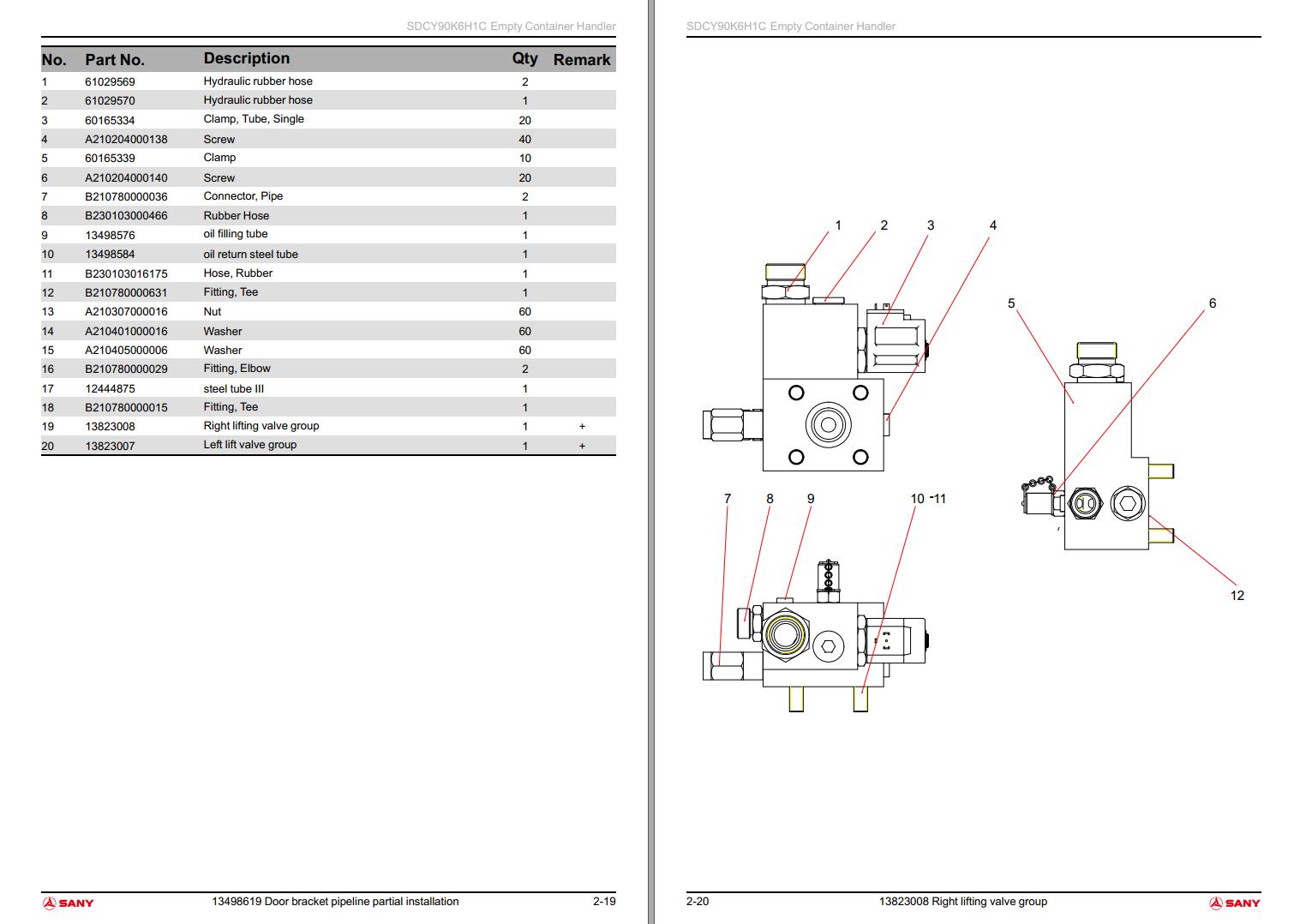 SDCY90K6H1C Empty Container Handler

| No. | Part No. | Description | Qty | Remark |
|---|---|---|---|---|
| 1 | 61029569 | Hydraulic rubber hose | 2 | |
| 2 | 61029570 | Hydraulic rubber hose | 1 | |
| 3 | 60165334 | Clamp, Tube, Single | 20 | |
| 4 | A210204000138 | Screw | 40 | |
| 5 | 60165339 | Clamp | 10 | |
| 6 | A210204000140 | Screw | 20 | |
| 7 | B210780000036 | Connector, Pipe | 2 | |
| 8 | B230103000466 | Rubber Hose | 1 | |
| 9 | 13498576 | oil filling tube | 1 | |
| 10 | 13498584 | oil return steel tube | 1 | |
| 11 | B230103016175 | Hose, Rubber | 1 | |
| 12 | B210780000631 | Fitting, Tee | 1 | |
| 13 | A210307000016 | Nut | 60 | |
| 14 | A210401000016 | Washer | 60 | |
| 15 | A210405000006 | Washer | 60 | |
| 16 | B210780000029 | Fitting, Elbow | 2 | |
| 17 | 12444875 | steel tube III | 1 | |
| 18 | B210780000015 | Fitting, Tee | 1 | |
| 19 | 13823008 | Right lifting valve group | 1 | + |
| 20 | 13823007 | Left lift valve group | 1 | + |

SANY 13498619 Door bracket pipeline partial installation 2-19

SDCY90K6H1C Empty Container Handler

1 2 3 4 5 6 7 8 9 10 -11 12

2-20 13823008 Right lifting valve group SANY