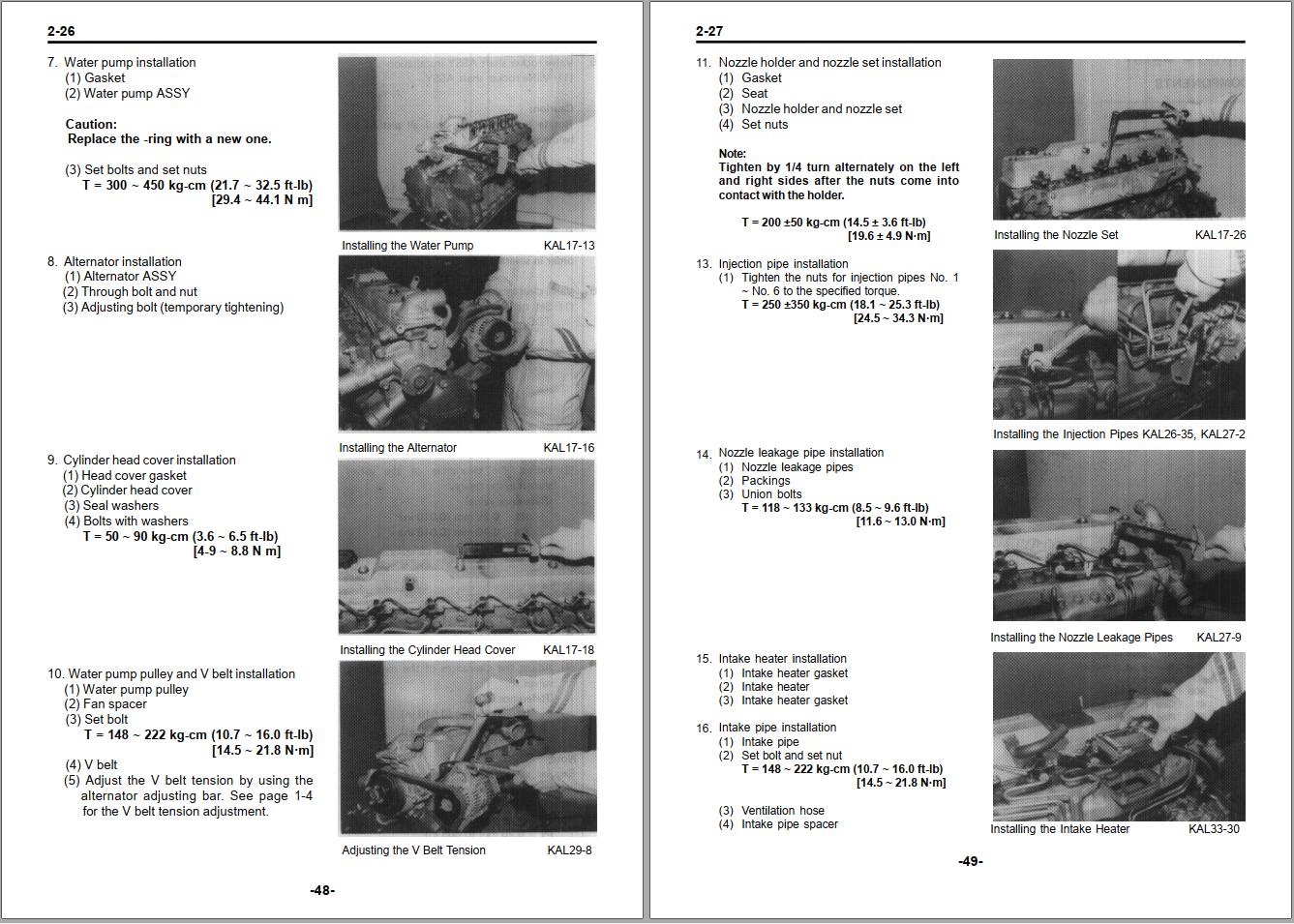 2-26

7. Water pump installation
(1) Gasket
(2) Water pump ASSY

Caution:
Replace the -ring with a new one.

(3) Set bolts and set nuts
T = 300 ~ 450 kg-cm (21.7 ~ 32.5 ft-lb)
[29.4 ~ 44.1 N m]

Installing the Water Pump KAL17-13

8. Alternator installation
(1) Alternator ASSY
(2) Through bolt and nut
(3) Adjusting bolt (temporary tightening)

Installing the Alternator KAL17-16

9. Cylinder head cover installation
(1) Head cover gasket
(2) Cylinder head cover
(3) Seal washers
(4) Bolts with washers
T = 50 ~ 90 kg-cm (3.6 ~ 6.5 ft-lb)
[4-9 ~ 8.8 N m]

Installing the Cylinder Head Cover KAL17-18

10. Water pump pulley and V belt installation
(1) Water pump pulley
(2) Fan spacer
(3) Set bolt
T = 148 ~ 222 kg-cm (10.7 ~ 16.0 ft-lb)
[14.5 ~ 21.8 N·m]
(4) V belt
(5) Adjust the V belt tension by using the alternator adjusting bar. See page 1-4 for the V belt tension adjustment.

Adjusting the V Belt Tension KAL29-8

-48-

2-27

11. Nozzle holder and nozzle set installation
(1) Gasket
(2) Seat
(3) Nozzle holder and nozzle set
(4) Set nuts

Note:
Tighten by 1/4 turn alternately on the left and right sides after the nuts come into contact with the holder.

T = 200 ±50 kg-cm (14.5 ± 3.6 ft-lb)
[19.6 ± 4.9 N·m]

Installing the Nozzle Set KAL17-26

13. Injection pipe installation
(1) Tighten the nuts for injection pipes No. 1 ~ No. 6 to the specified torque.
T = 250 ±350 kg-cm (18.1 ~ 25.3 ft-lb)
[24.5 ~ 34.3 N·m]

Installing the Injection Pipes KAL26-35, KAL27-2

14. Nozzle leakage pipe installation
(1) Nozzle leakage pipes
(2) Packings
(3) Union bolts
T = 118 ~ 133 kg-cm (8.5 ~ 9.6 ft-lb)
[11.6 ~ 13.0 N·m]

Installing the Nozzle Leakage Pipes KAL27-9

15. Intake heater installation
(1) Intake heater gasket
(2) Intake heater
(3) Intake heater gasket

16. Intake pipe installation
(1) Intake pipe
(2) Set bolt and set nut
T = 148 ~ 222 kg-cm (10.7 ~ 16.0 ft-lb)
[14.5 ~ 21.8 N·m]

(3) Ventilation hose
(4) Intake pipe spacer

Installing the Intake Heater KAL33-30

-49-