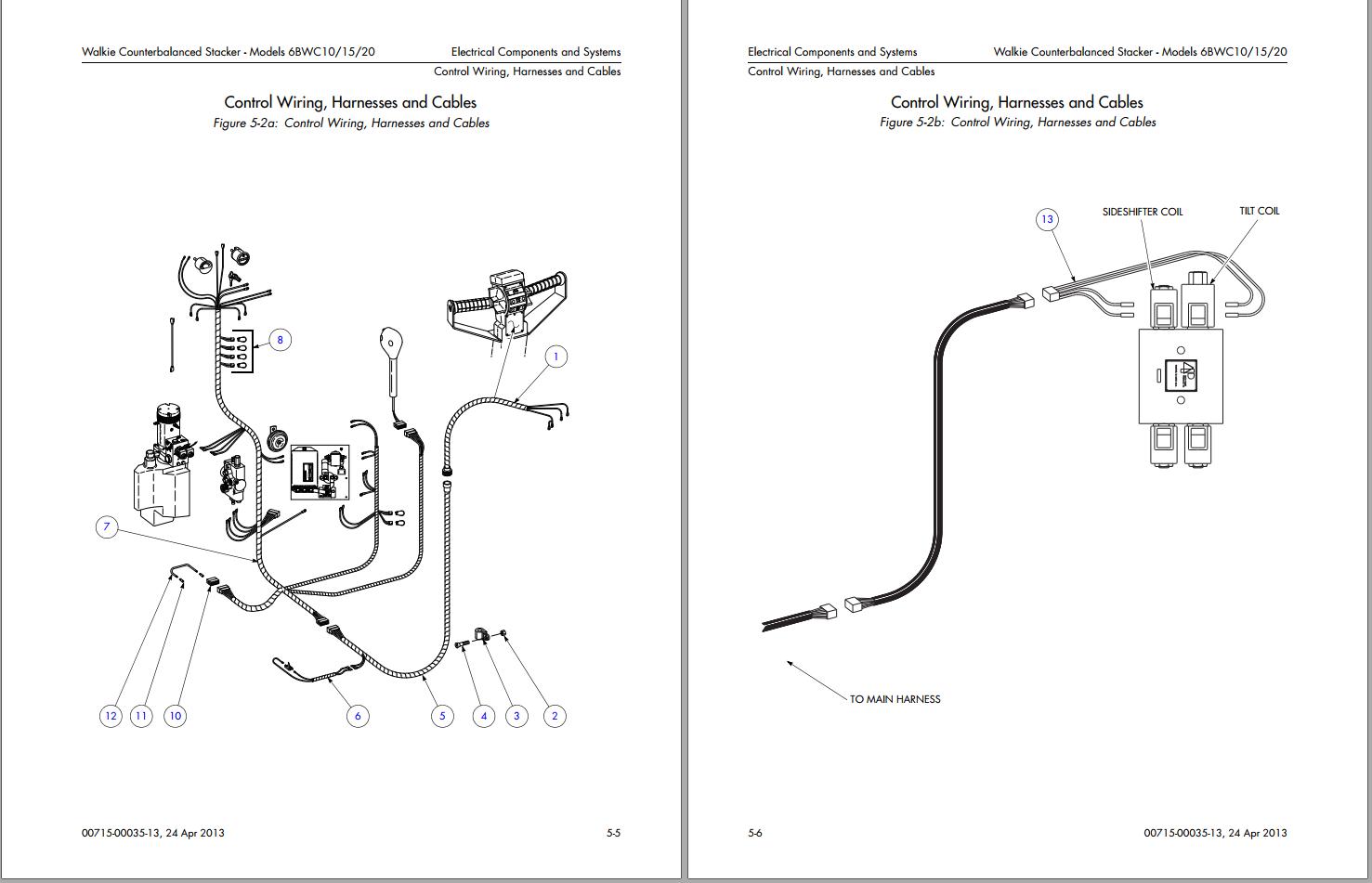 Walkie Counterbalanced Stacker - Models 6BWC10/15/20

Electrical Components and Systems

Control Wiring, Harnesses and Cables

Control Wiring, Harnesses and Cables

Figure 5-2a: Control Wiring, Harnesses and Cables

8

1

7

12 11 10 6 5 4 3 2

00715-00035-13, 24 Apr 2013

5-5

Electrical Components and Systems

Walkie Counterbalanced Stacker - Models 6BWC10/15/20

Control Wiring, Harnesses and Cables

Control Wiring, Harnesses and Cables

Figure 5-2b: Control Wiring, Harnesses and Cables

13

SIDESHIFTER COIL

TILT COIL

TO MAIN HARNESS

5-6

00715-00035-13, 24 Apr 2013