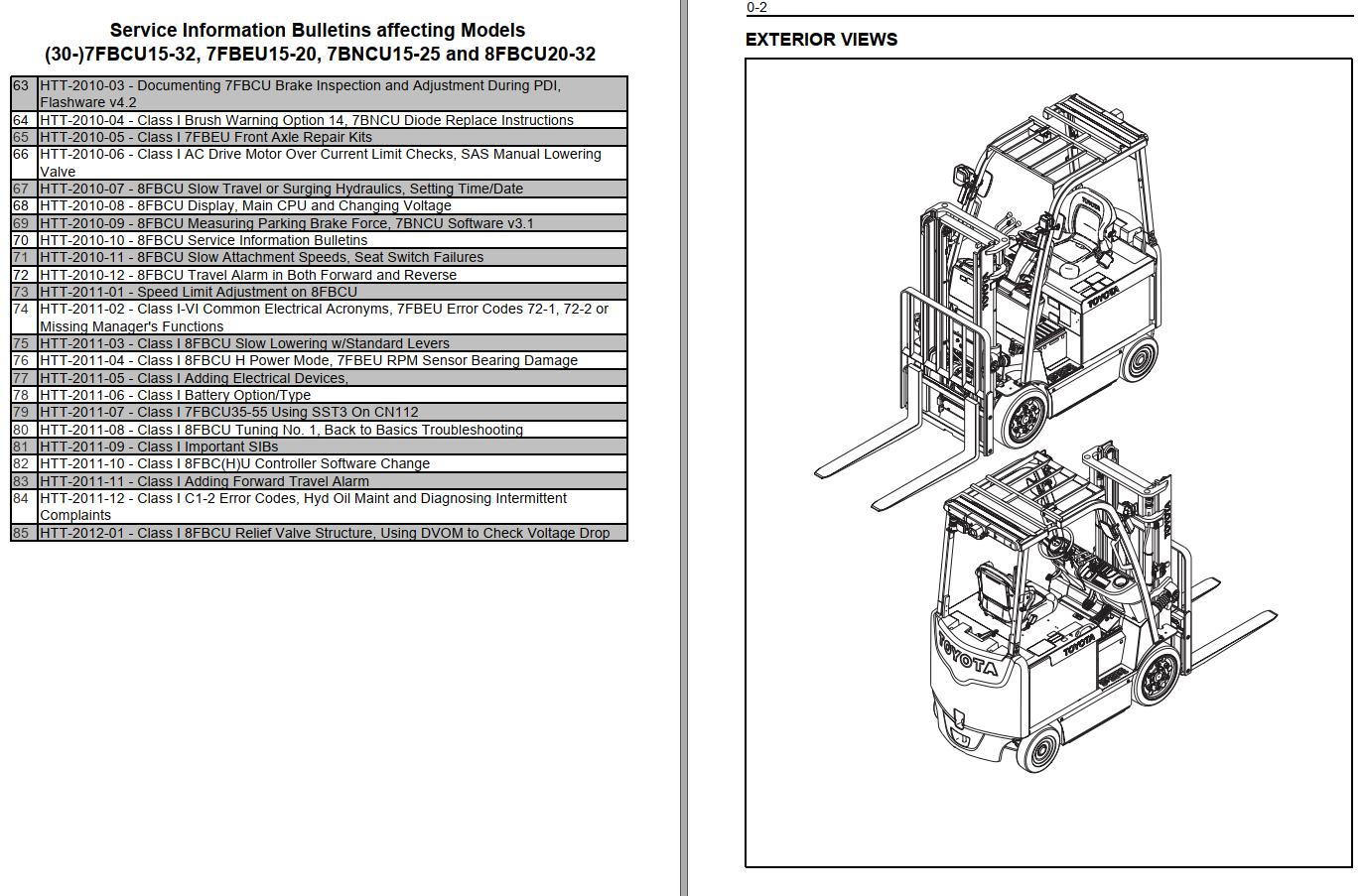 Service Information Bulletins affecting Models
(30-)7FBCU15-32, 7FBEU15-20, 7BNCU15-25 and 8FBCU20-32

| | |
|---|---|
| 63 | HTT-2010-03 - Documenting 7FBCU Brake Inspection and Adjustment During PDI, Flashware v4.2 |
| 64 | HTT-2010-04 - Class I Brush Warning Option 14, 7BNCU Diode Replace Instructions |
| 65 | HTT-2010-05 - Class I 7FBEU Front Axle Repair Kits |
| 66 | HTT-2010-06 - Class I AC Drive Motor Over Current Limit Checks, SAS Manual Lowering Valve |
| 67 | HTT-2010-07 - 8FBCU Slow Travel or Surging Hydraulics, Setting Time/Date |
| 68 | HTT-2010-08 - 8FBCU Display, Main CPU and Changing Voltage |
| 69 | HTT-2010-09 - 8FBCU Measuring Parking Brake Force, 7BNCU Software v3.1 |
| 70 | HTT-2010-10 - 8FBCU Service Information Bulletins |
| 71 | HTT-2010-11 - 8FBCU Slow Attachment Speeds, Seat Switch Failures |
| 72 | HTT-2010-12 - 8FBCU Travel Alarm in Both Forward and Reverse |
| 73 | HTT-2011-01 - Speed Limit Adjustment on 8FBCU |
| 74 | HTT-2011-02 - Class I-VI Common Electrical Acronyms, 7FBEU Error Codes 72-1, 72-2 or Missing Manager's Functions |
| 75 | HTT-2011-03 - Class I 8FBCU Slow Lowering w/Standard Levers |
| 76 | HTT-2011-04 - Class I 8FBCU H Power Mode, 7FBEU RPM Sensor Bearing Damage |
| 77 | HTT-2011-05 - Class I Adding Electrical Devices, |
| 78 | HTT-2011-06 - Class I Battery Option/Type |
| 79 | HTT-2011-07 - Class I 7FBCU35-55 Using SST3 On CN112 |
| 80 | HTT-2011-08 - Class I 8FBCU Tuning No. 1, Back to Basics Troubleshooting |
| 81 | HTT-2011-09 - Class I Important SIBs |
| 82 | HTT-2011-10 - Class I 8FBC(H)U Controller Software Change |
| 83 | HTT-2011-11 - Class I Adding Forward Travel Alarm |
| 84 | HTT-2011-12 - Class I C1-2 Error Codes, Hyd Oil Maint and Diagnosing Intermittent Complaints |
| 85 | HTT-2012-01 - Class I 8FBCU Relief Valve Structure, Using DVOM to Check Voltage Drop |

0-2
EXTERIOR VIEWS

TOYOTA
TOYOTA
TOYOTA
TOYOTA