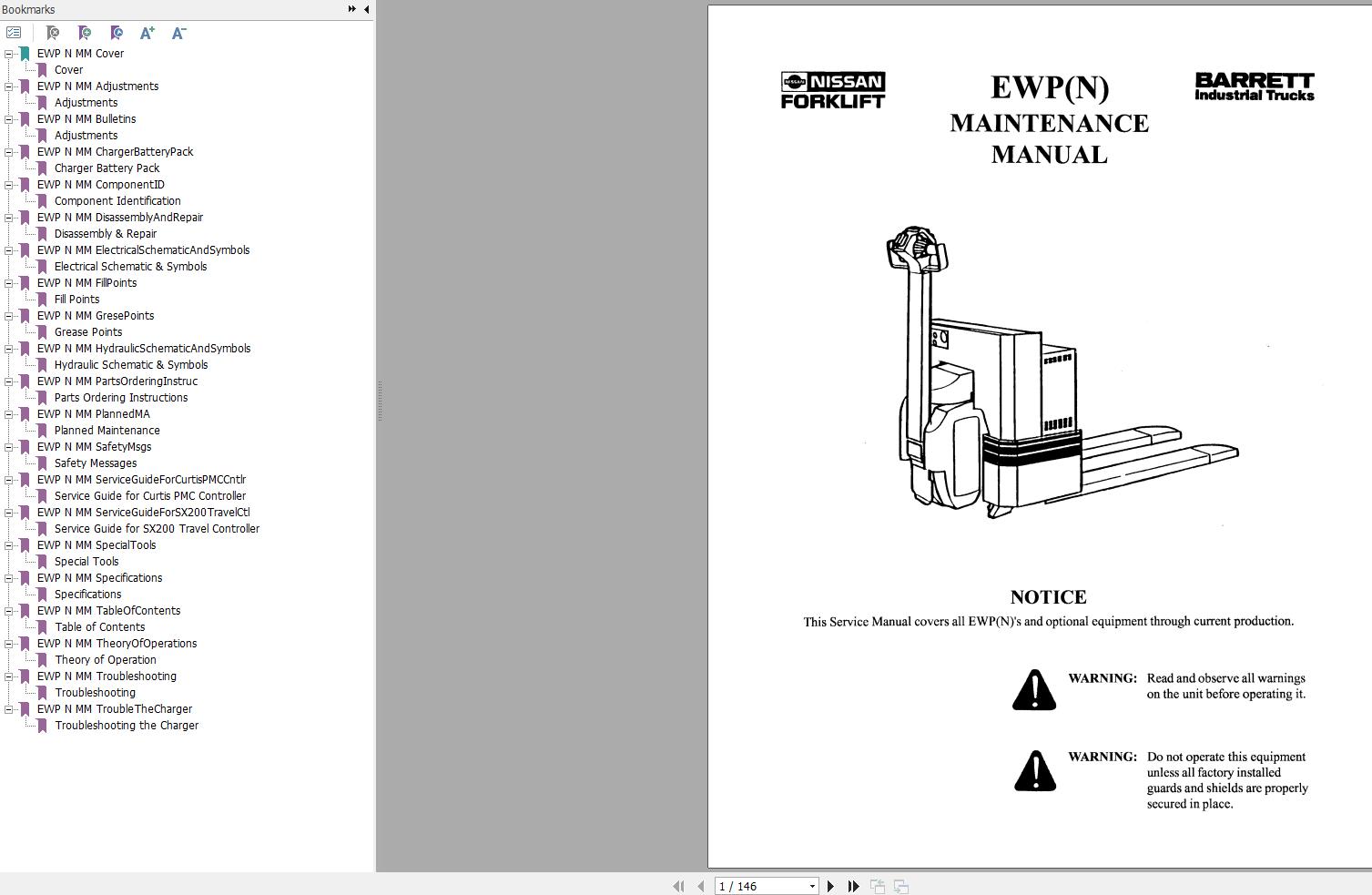 Bookmarks

EWP N MM Cover
Cover
EWP N MM Adjustments
Adjustments
EWP N MM Bulletins
Adjustments
EWP N MM ChargerBatteryPack
Charger Battery Pack
EWP N MM ComponentID
Component Identification
EWP N MM DisassemblyAndRepair
Disassembly & Repair
EWP N MM ElectricalSchematicAndSymbols
Electrical Schematic & Symbols
EWP N MM FillPoints
Fill Points
EWP N MM GresePoints
Grease Points
EWP N MM HydraulicSchematicAndSymbols
Hydraulic Schematic & Symbols
EWP N MM PartsOrderingInstruc
Parts Ordering Instructions
EWP N MM PlannedMA
Planned Maintenance
EWP N MM SafetyMsgs
Safety Messages
EWP N MM ServiceGuideForCurtisPMCCntlr
Service Guide for Curtis PMC Controller
EWP N MM ServiceGuideForSX200TravelCtl
Service Guide for SX200 Travel Controller
EWP N MM SpecialTools
Special Tools
EWP N MM Specifications
Specifications
EWP N MM TableOfContents
Table of Contents
EWP N MM TheoryOfOperations
Theory of Operation
EWP N MM Troubleshooting
Troubleshooting
EWP N MM TroubleTheCharger
Troubleshooting the Charger

NISSAN NISSAN FORKLIFT

EWP(N) MAINTENANCE MANUAL

BARRETT Industrial Trucks

NOTICE

This Service Manual covers all EWP(N)'s and optional equipment through current production.

WARNING: Read and observe all warnings on the unit before operating it.

WARNING: Do not operate this equipment unless all factory installed guards and shields are properly secured in place.

1 / 146