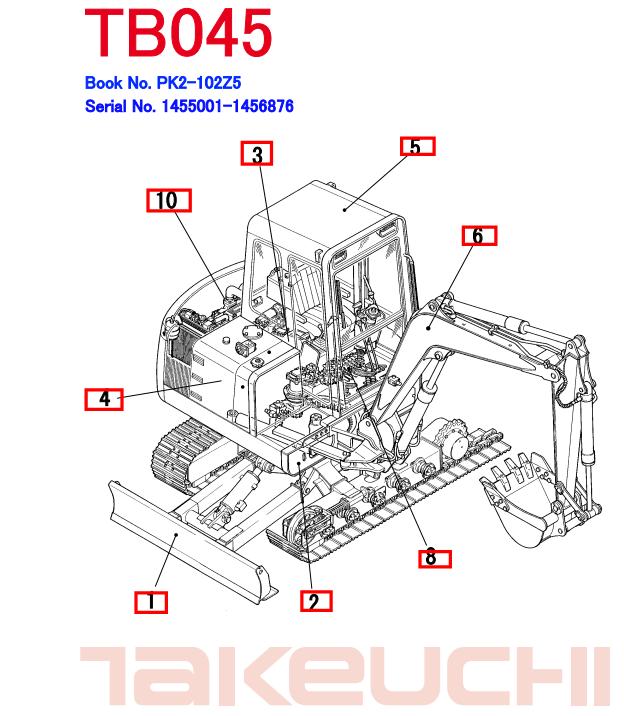 TB045

Book No. PK2-102Z5
Serial No. 1455001-1456876

3
5
10
6
4
8
1
2

TAKEUCHI