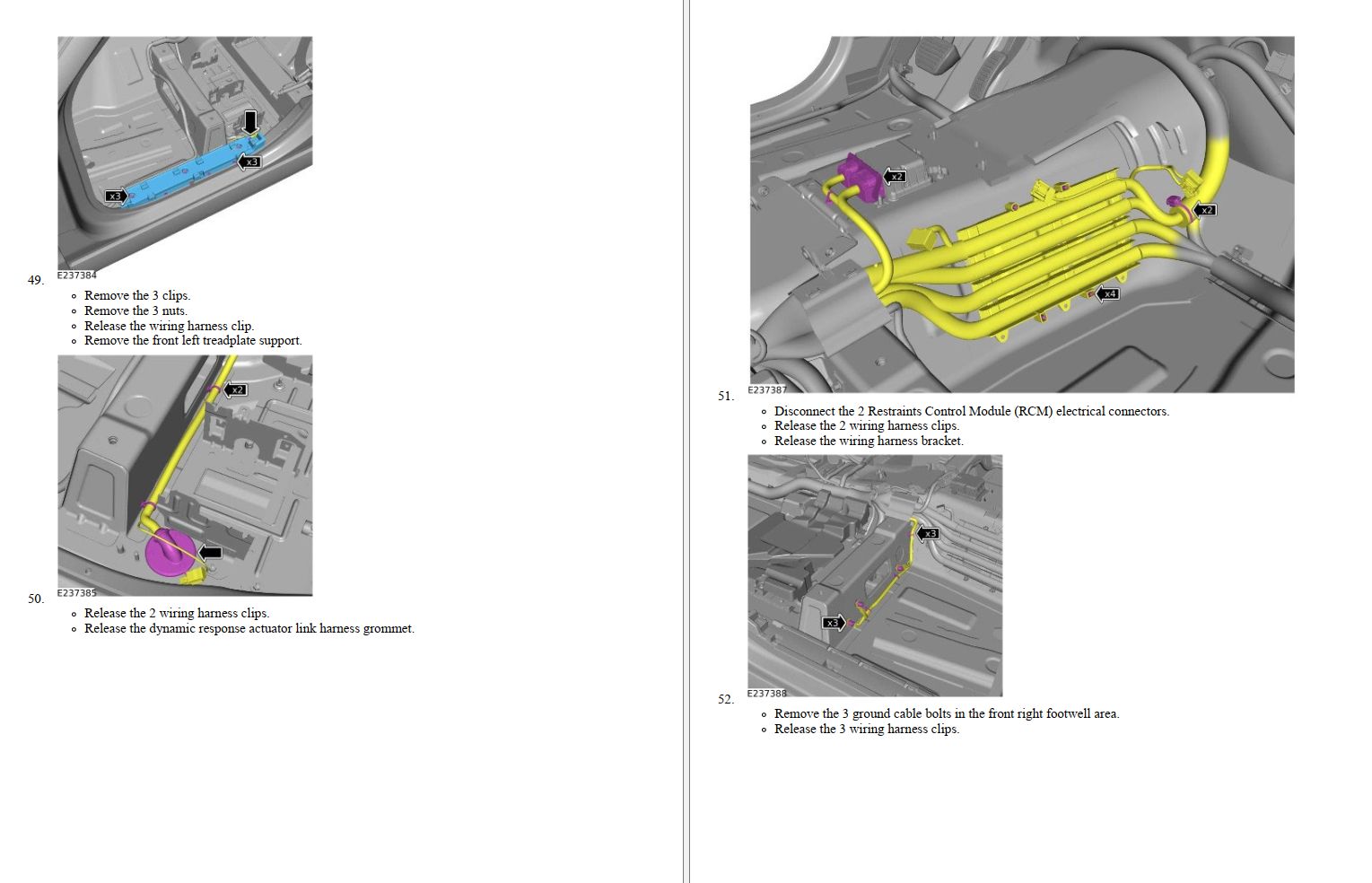 x3
x3
E237384
49.
- Remove the 3 clips.
- Remove the 3 nuts.
- Release the wiring harness clip.
- Remove the front left treadplate support.

x2
E237385
50.
- Release the 2 wiring harness clips.
- Release the dynamic response actuator link harness grommet.

x2
x2
x4
E237387
51.
- Disconnect the 2 Restraints Control Module (RCM) electrical connectors.
- Release the 2 wiring harness clips.
- Release the wiring harness bracket.

x3
x3
E237388
52.
- Remove the 3 ground cable bolts in the front right footwell area.
- Release the 3 wiring harness clips.