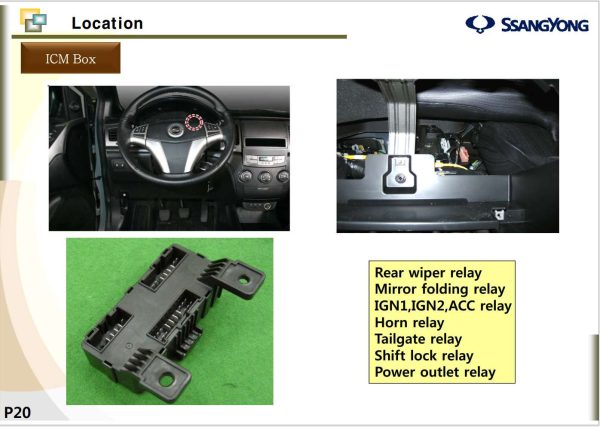 Location

SSANGYONG

ICM Box

Rear wiper relay
Mirror folding relay
IGN1,IGN2,ACC relay
Horn relay
Tailgate relay
Shift lock relay
Power outlet relay

P20