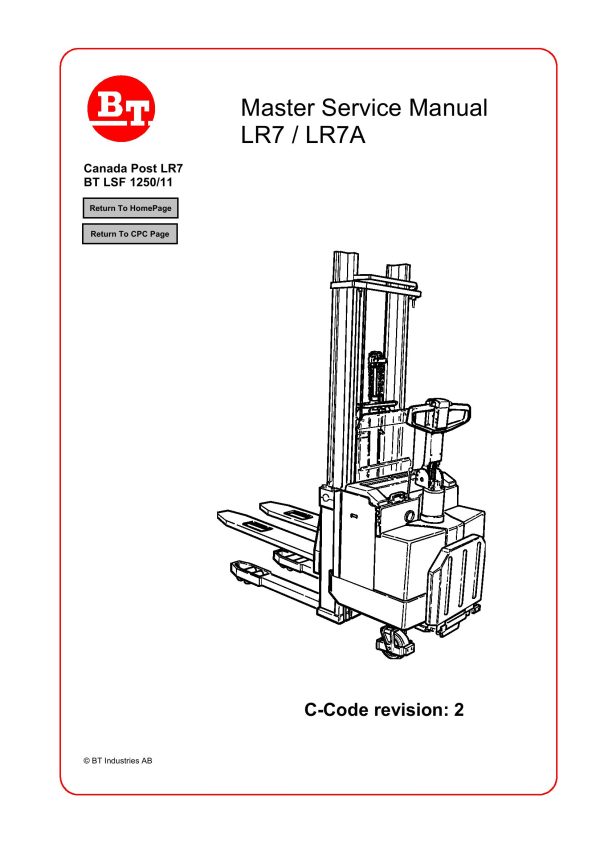 BT

Master Service Manual
LR7 / LR7A

Canada Post LR7
BT LSF 1250/11

Return To HomePage

Return To CPC Page

C-Code revision: 2

© BT Industries AB