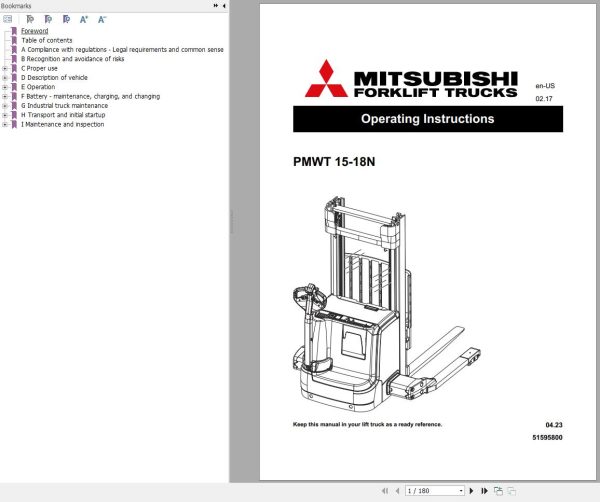 Bookmarks

Foreword
Table of contents
A Compliance with regulations - Legal requirements and common sense
B Recognition and avoidance of risks
C Proper use
D Description of vehicle
E Operation
F Battery - maintenance, charging, and changing
G Industrial truck maintenance
H Transport and initial startup
I Maintenance and inspection

MITSUBISHI FORKLIFT TRUCKS

en-US
02.17

Operating Instructions

PMWT 15-18N

Keep this manual in your lift truck as a ready reference.

04.23
51595800

1 / 180