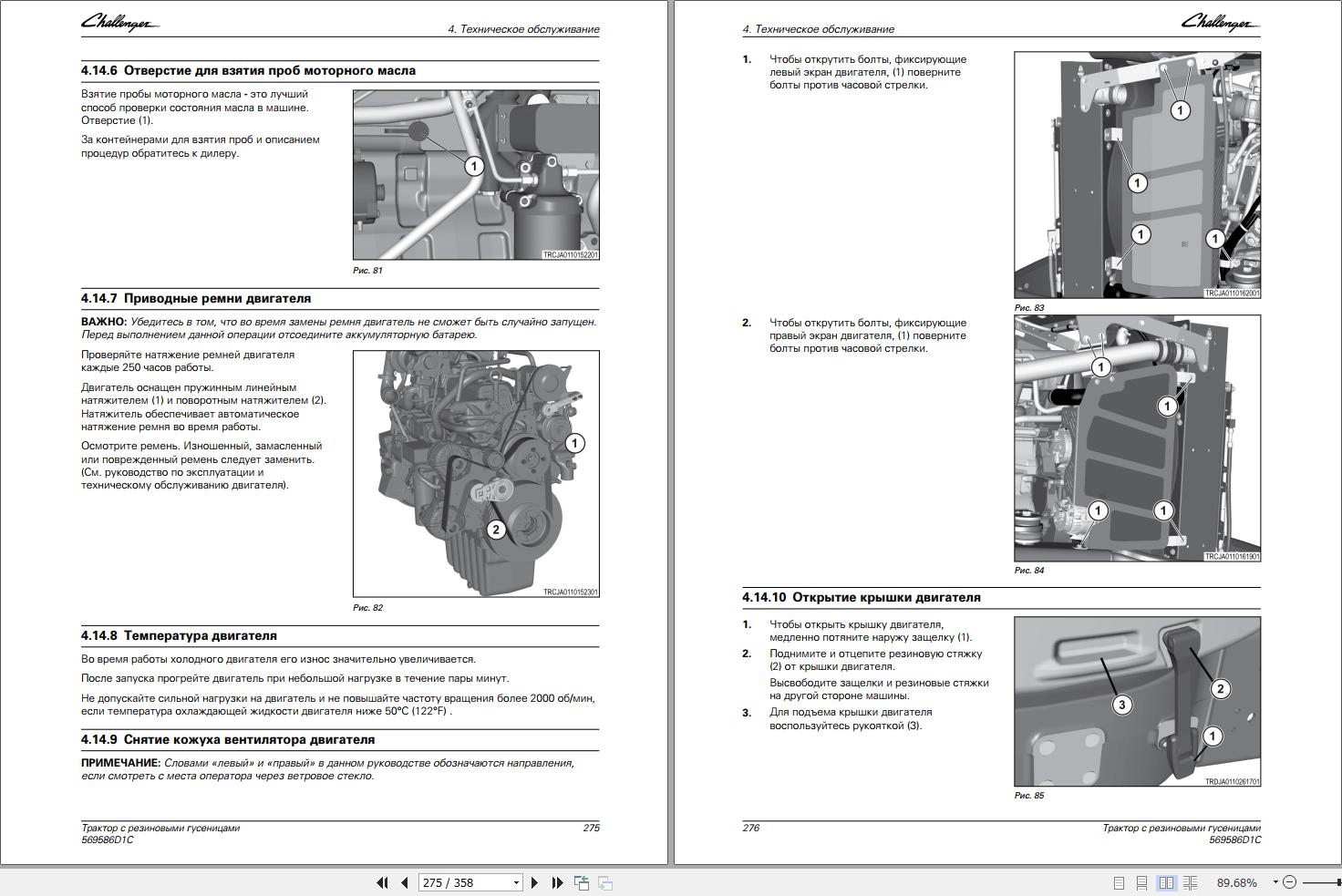 Challenger

4. Техническое обслуживание

4.14.6 Отверстие для взятия проб моторного масла

Взятие пробы моторного масла - это лучший способ проверки состояния масла в машине. Отверстие (1).

За контейнерами для взятия проб и описанием процедур обратитесь к дилеру.

1

TRCJA0110152201

Рис. 81

4.14.7 Приводные ремни двигателя

ВАЖНО: Убедитесь в том, что во время замены ремня двигатель не сможет быть случайно запущен. Перед выполнением данной операции отсоедините аккумуляторную батарею.

Проверяйте натяжение ремней двигателя каждые 250 часов работы.

Двигатель оснащен пружинным линейным натяжителем (1) и поворотным натяжителем (2). Натяжитель обеспечивает автоматическое натяжение ремня во время работы.

Осмотрите ремень. Изношенный, замасленный или поврежденный ремень следует заменить. (См. руководство по эксплуатации и техническому обслуживанию двигателя).

1

2

TRCJA0110152301

Рис. 82

4.14.8 Температура двигателя

Во время работы холодного двигателя его износ значительно увеличивается.

После запуска прогрейте двигатель при небольшой нагрузке в течение пары минут.

Не допускайте сильной нагрузки на двигатель и не повышайте частоту вращения более 2000 об/мин, если температура охлаждающей жидкости двигателя ниже 50°C (122°F) .

4.14.9 Снятие кожуха вентилятора двигателя

ПРИМЕЧАНИЕ: Словами «левый» и «правый» в данном руководстве обозначаются направления, если смотреть с места оператора через ветровое стекло.

Трактор с резиновыми гусеницами
569586D1C

275

4. Техническое обслуживание

Challenger

1. Чтобы открутить болты, фиксирующие левый экран двигателя, (1) поверните болты против часовой стрелки.

1

1

1

1

TRCJA0110162001

Рис. 83

2. Чтобы открутить болты, фиксирующие правый экран двигателя, (1) поверните болты против часовой стрелки.

1

1

1

1

TRCJA0110161901

Рис. 84

4.14.10 Открытие крышки двигателя

1. Чтобы открыть крышку двигателя, медленно потяните наружу защелку (1).

2. Поднимите и отцепите резиновую стяжку (2) от крышки двигателя.

Высвободите защелки и резиновые стяжки на другой стороне машины.

3. Для подъема крышки двигателя воспользуйтесь рукояткой (3).

3

2

1

TRDJA0110261701

Рис. 85

276

Трактор с резиновыми гусеницами
569586D1C

275 / 358

89.68%