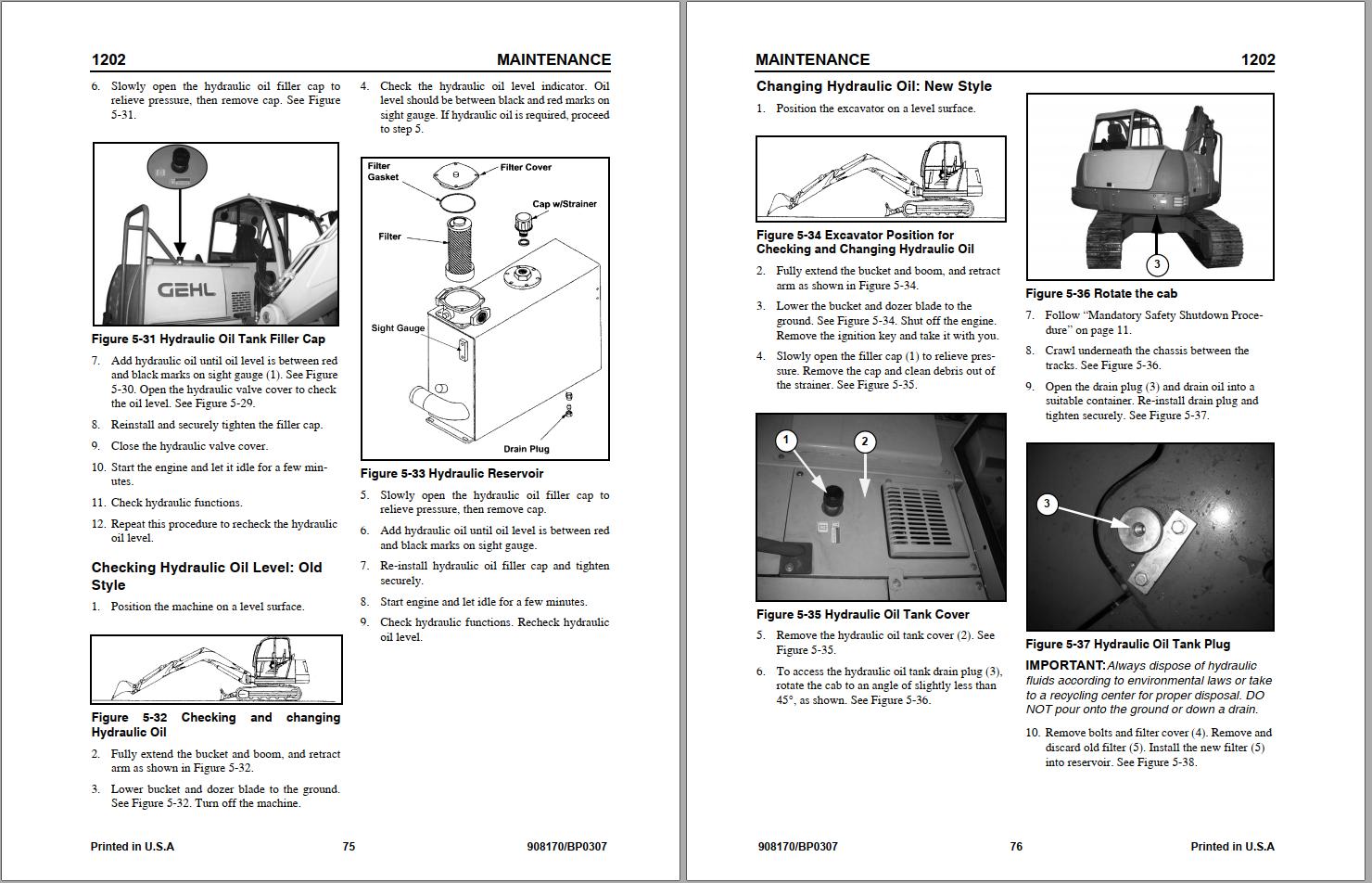 1202

MAINTENANCE

6. Slowly open the hydraulic oil filler cap to relieve pressure, then remove cap. See Figure 5-31.

GEHL

Figure 5-31 Hydraulic Oil Tank Filler Cap

7. Add hydraulic oil until oil level is between red and black marks on sight gauge (1). See Figure 5-30. Open the hydraulic valve cover to check the oil level. See Figure 5-29.

8. Reinstall and securely tighten the filler cap.

9. Close the hydraulic valve cover.

10. Start the engine and let it idle for a few minutes.

11. Check hydraulic functions.

12. Repeat this procedure to recheck the hydraulic oil level.

Checking Hydraulic Oil Level: Old Style

1. Position the machine on a level surface.

Figure 5-32 Checking and changing Hydraulic Oil

2. Fully extend the bucket and boom, and retract arm as shown in Figure 5-32.

3. Lower bucket and dozer blade to the ground. See Figure 5-32. Turn off the machine.

4. Check the hydraulic oil level indicator. Oil level should be between black and red marks on sight gauge. If hydraulic oil is required, proceed to step 5.

Filter Gasket

Filter Cover

Cap w/Strainer

Filter

Sight Gauge

Drain Plug

Figure 5-33 Hydraulic Reservoir

5. Slowly open the hydraulic oil filler cap to relieve pressure, then remove cap.

6. Add hydraulic oil until oil level is between red and black marks on sight gauge.

7. Re-install hydraulic oil filler cap and tighten securely.

8. Start engine and let idle for a few minutes.

9. Check hydraulic functions. Recheck hydraulic oil level.

Printed in U.S.A 75 908170/BP0307

MAINTENANCE

1202

Changing Hydraulic Oil: New Style

1. Position the excavator on a level surface.

Figure 5-34 Excavator Position for Checking and Changing Hydraulic Oil

2. Fully extend the bucket and boom, and retract arm as shown in Figure 5-34.

3. Lower the bucket and dozer blade to the ground. See Figure 5-34. Shut off the engine. Remove the ignition key and take it with you.

4. Slowly open the filler cap (1) to relieve pressure. Remove the cap and clean debris out of the strainer. See Figure 5-35.

1

2

Figure 5-35 Hydraulic Oil Tank Cover

5. Remove the hydraulic oil tank cover (2). See Figure 5-35.

6. To access the hydraulic oil tank drain plug (3), rotate the cab to an angle of slightly less than 45°, as shown. See Figure 5-36.

3

Figure 5-36 Rotate the cab

7. Follow “Mandatory Safety Shutdown Procedure” on page 11.

8. Crawl underneath the chassis between the tracks. See Figure 5-36.

9. Open the drain plug (3) and drain oil into a suitable container. Re-install drain plug and tighten securely. See Figure 5-37.

3

Figure 5-37 Hydraulic Oil Tank Plug

IMPORTANT: Always dispose of hydraulic fluids according to environmental laws or take to a recycling center for proper disposal. DO NOT pour onto the ground or down a drain.

10. Remove bolts and filter cover (4). Remove and discard old filter (5). Install the new filter (5) into reservoir. See Figure 5-38.

908170/BP0307 76 Printed in U.S.A